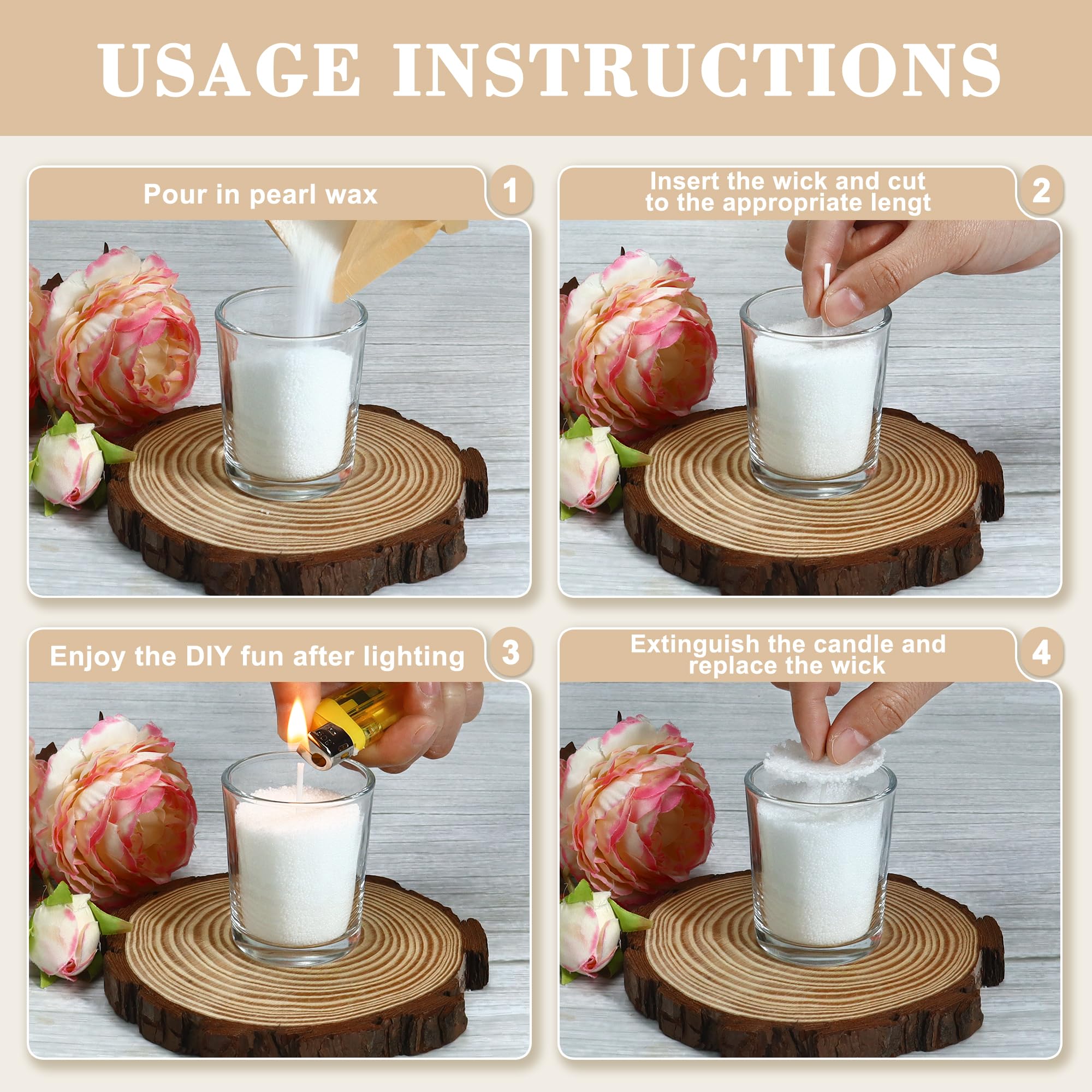 USAGE INSTRUCTIONS

Pour in pearl wax

1

Insert the wick and cut to the appropriate lengt

2

Enjoy the DIY fun after lighting

3

Extinguish the candle and replace the wick

4