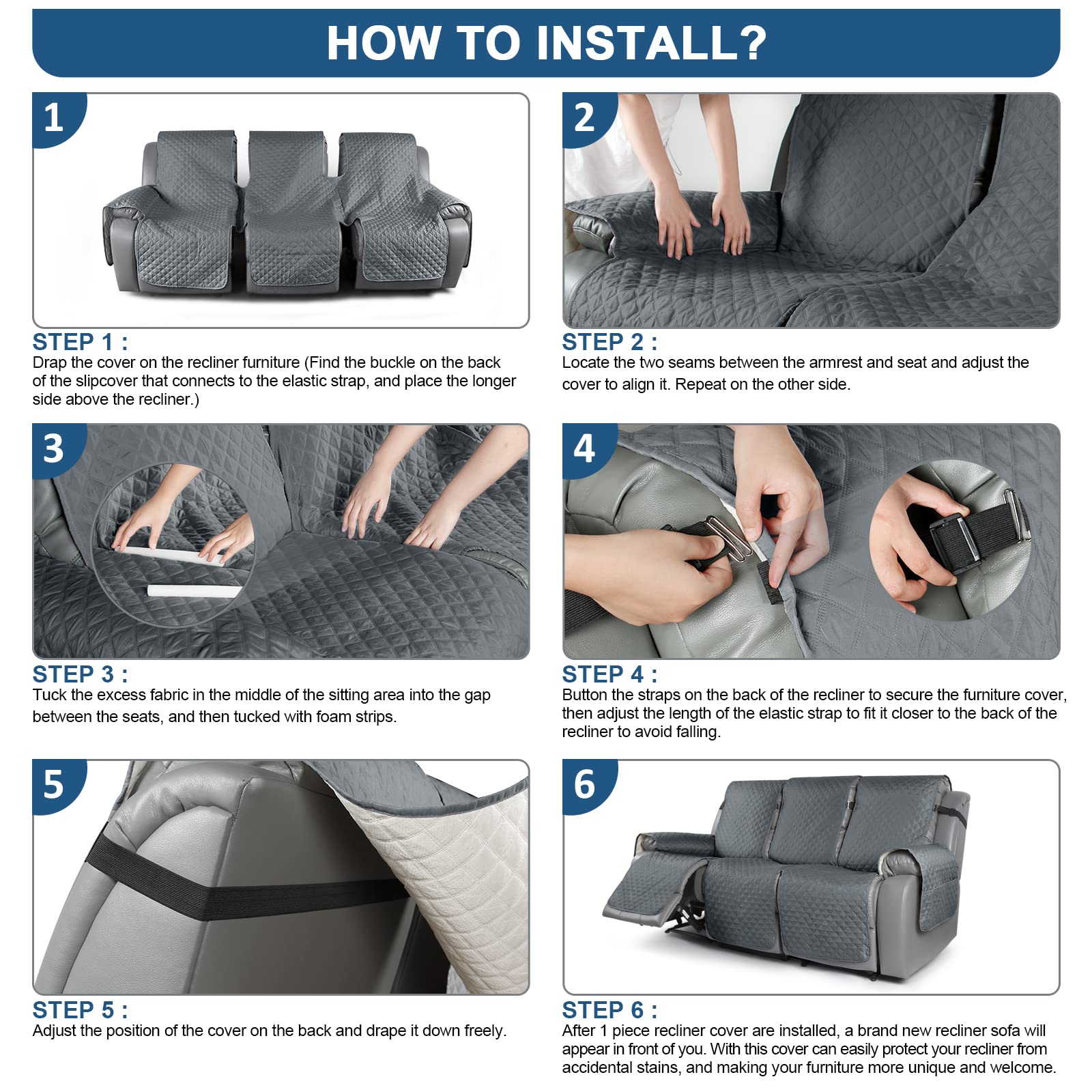 HOW TO INSTALL?

1

STEP 1 :
Drap the cover on the recliner furniture (Find the buckle on the back of the slipcover that connects to the elastic strap, and place the longer side above the recliner.)

2

STEP 2 :
Locate the two seams between the armrest and seat and adjust the cover to align it. Repeat on the other side.

3

STEP 3 :
Tuck the excess fabric in the middle of the sitting area into the gap between the seats, and then tucked with foam strips.

4

STEP 4 :
Button the straps on the back of the recliner to secure the furniture cover, then adjust the length of the elastic strap to fit it closer to the back of the recliner to avoid falling.

5

STEP 5 :
Adjust the position of the cover on the back and drape it down freely.

6

STEP 6 :
After 1 piece recliner cover are installed, a brand new recliner sofa will appear in front of you. With this cover can easily protect your recliner from accidental stains, and making your furniture more unique and welcome.