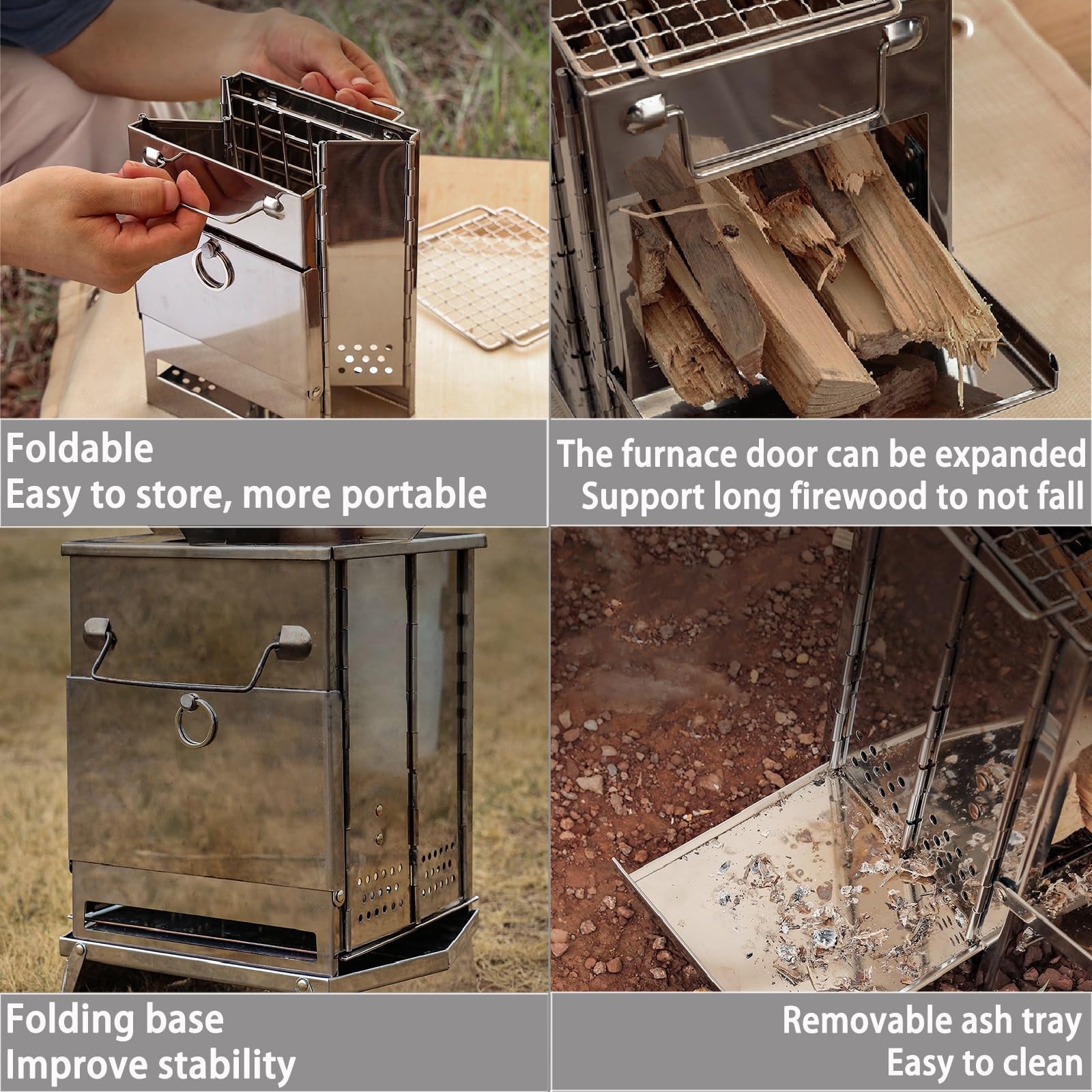 Foldable
Easy to store, more portable

The furnace door can be expanded
Support long firewood to not fall

Folding base
Improve stability

Removable ash tray
Easy to clean