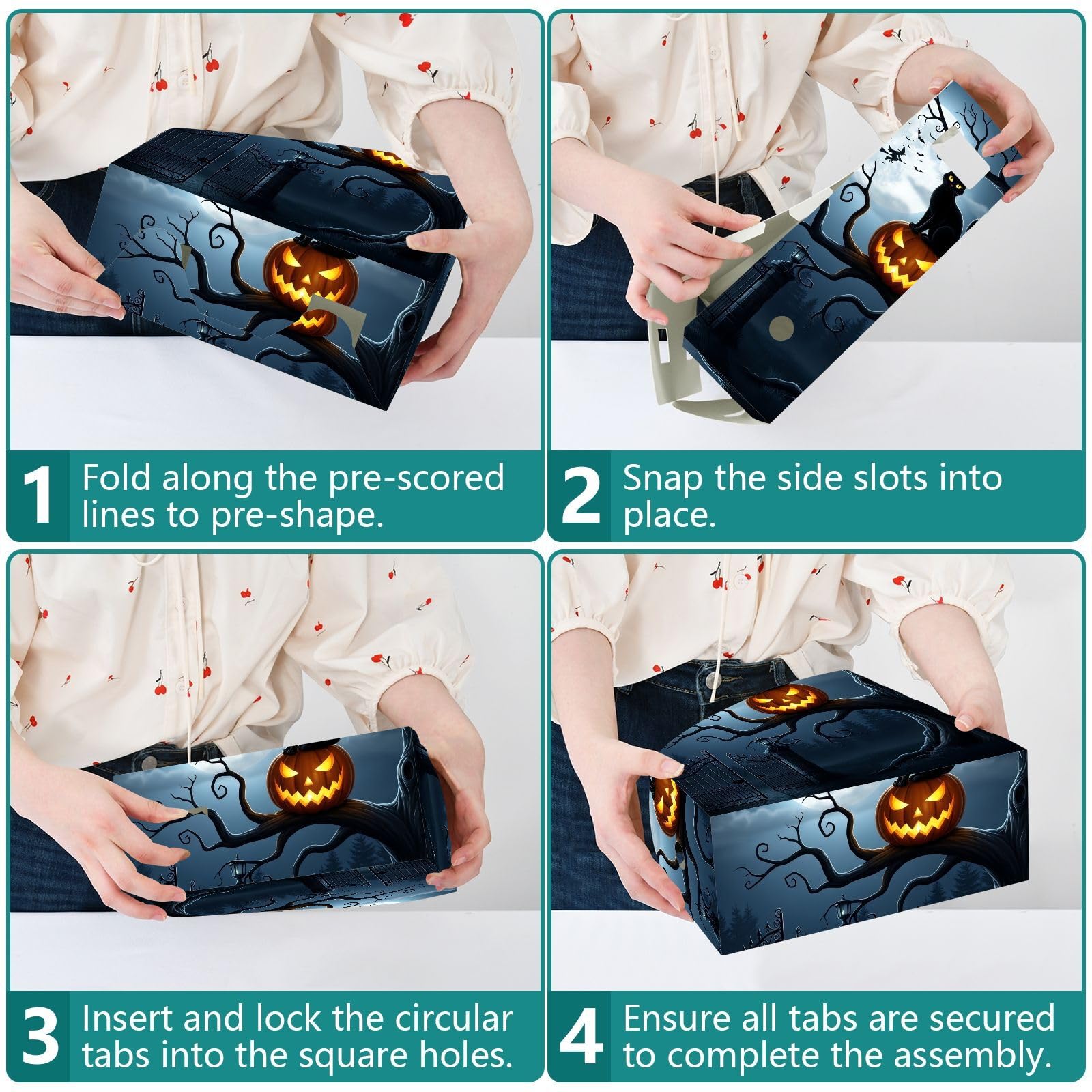 1 Fold along the pre-scored lines to pre-shape.

2 Snap the side slots into place.

3 Insert and lock the circular tabs into the square holes.

4 Ensure all tabs are secured to complete the assembly.