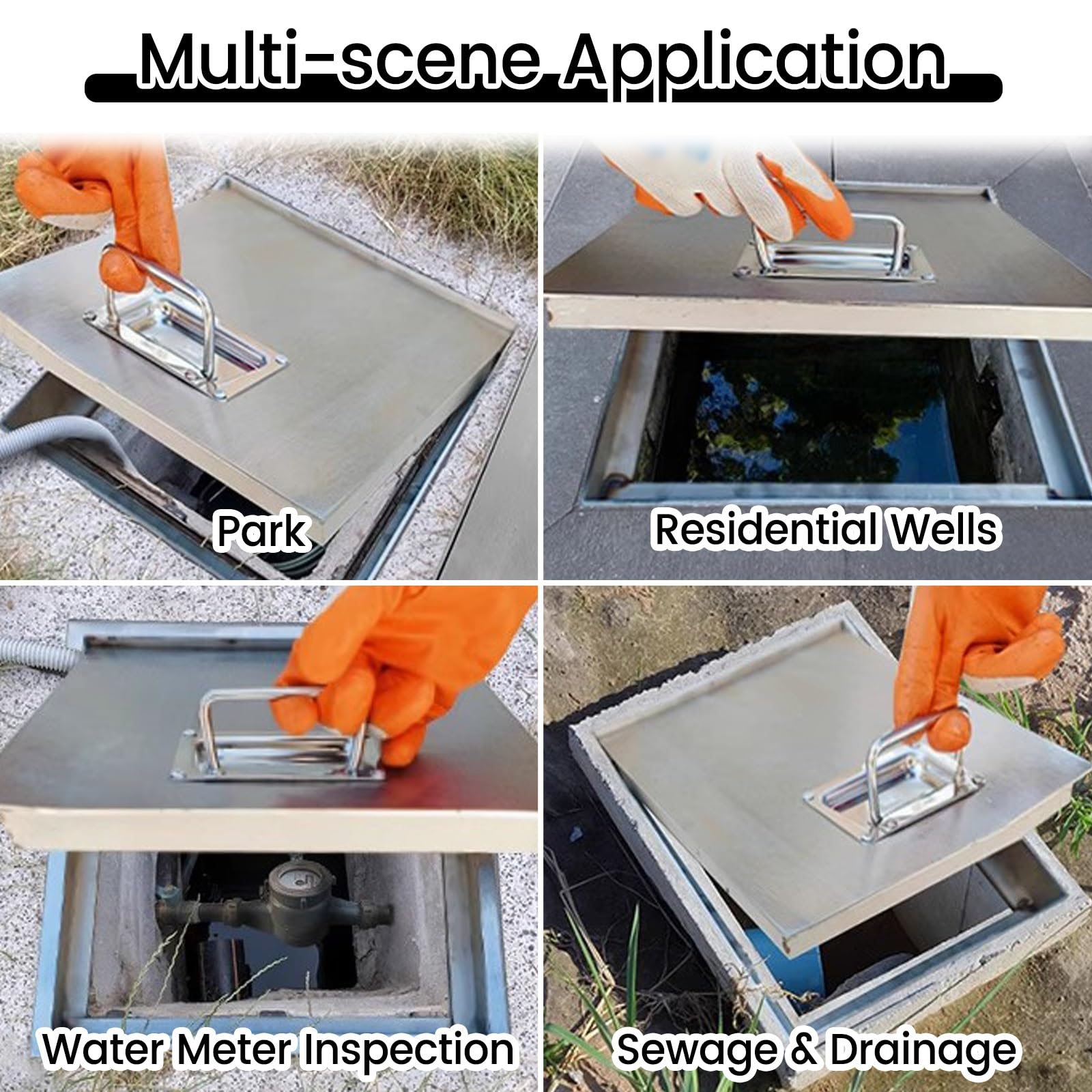 Multi-scene Application

Park

Residential Wells

Water Meter Inspection

Sewage & Drainage