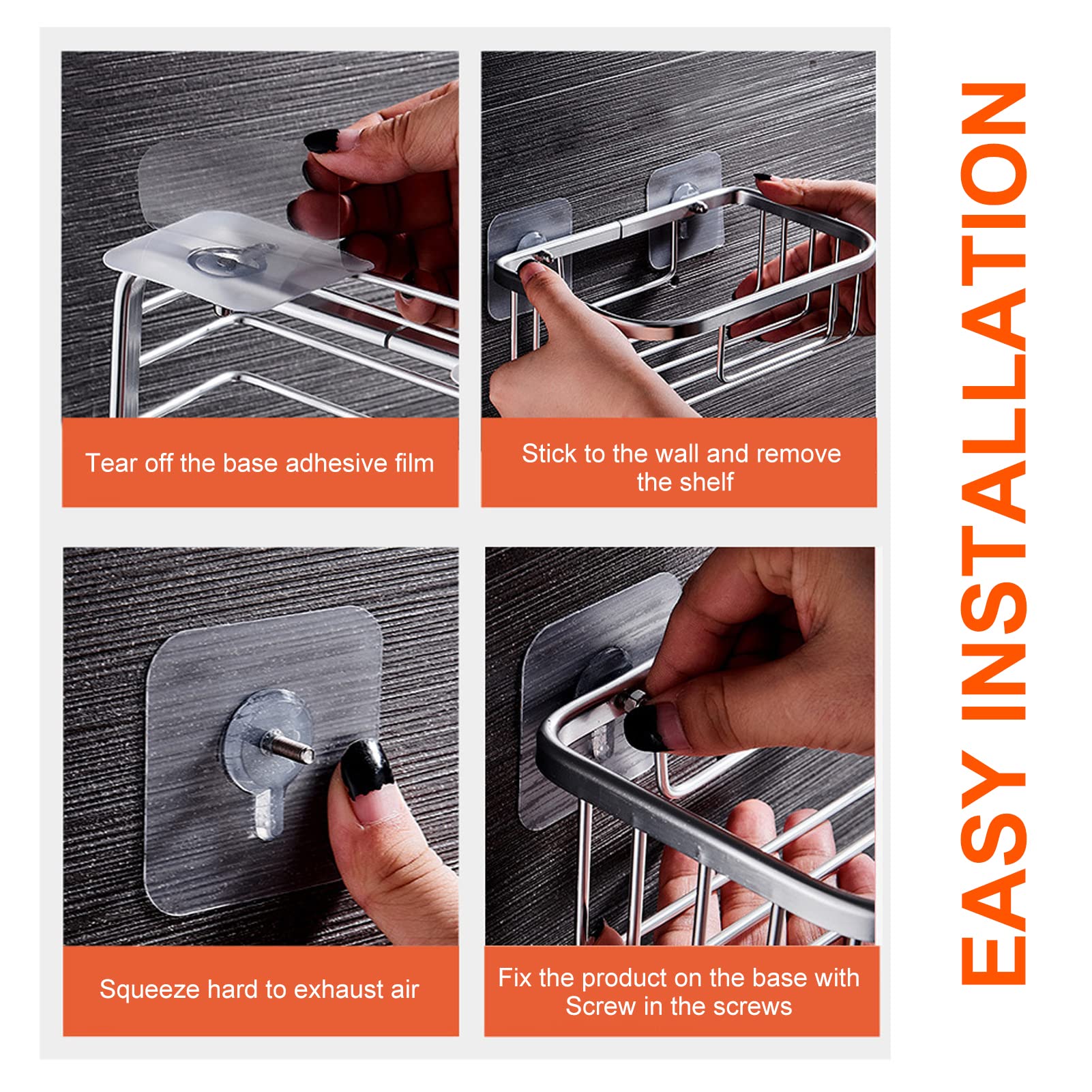 Tear off the base adhesive film

Stick to the wall and remove the shelf

Squeeze hard to exhaust air

Fix the product on the base with Screw in the screws

EASY INSTALLATION