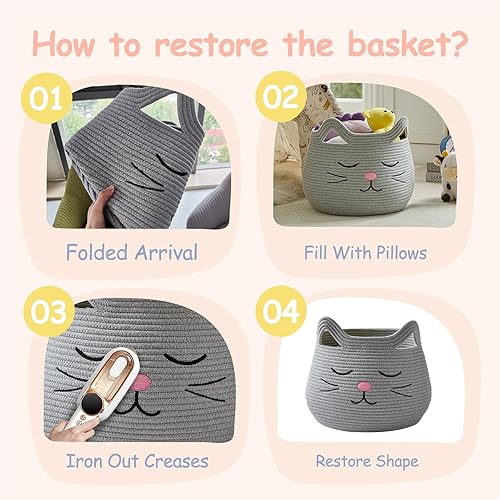 How to restore the basket?

01

Folded Arrival

02

Fill With Pillows

03

Iron Out Creases

04

Restore Shape