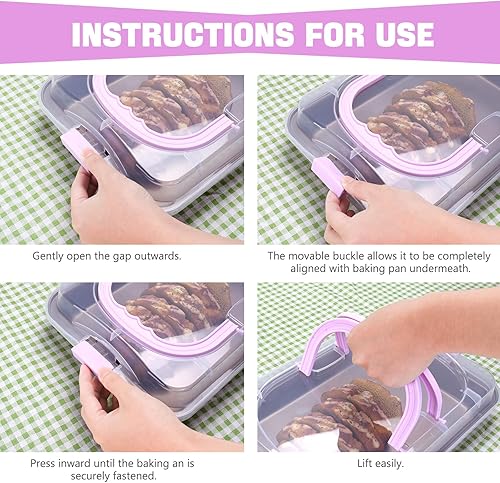 INSTRUCTIONS FOR USE

Gently open the gap outwards.

The movable buckle allows it to be completely aligned with baking pan undermeath.

Press inward until the baking an is securely fastened.

Lift easily.