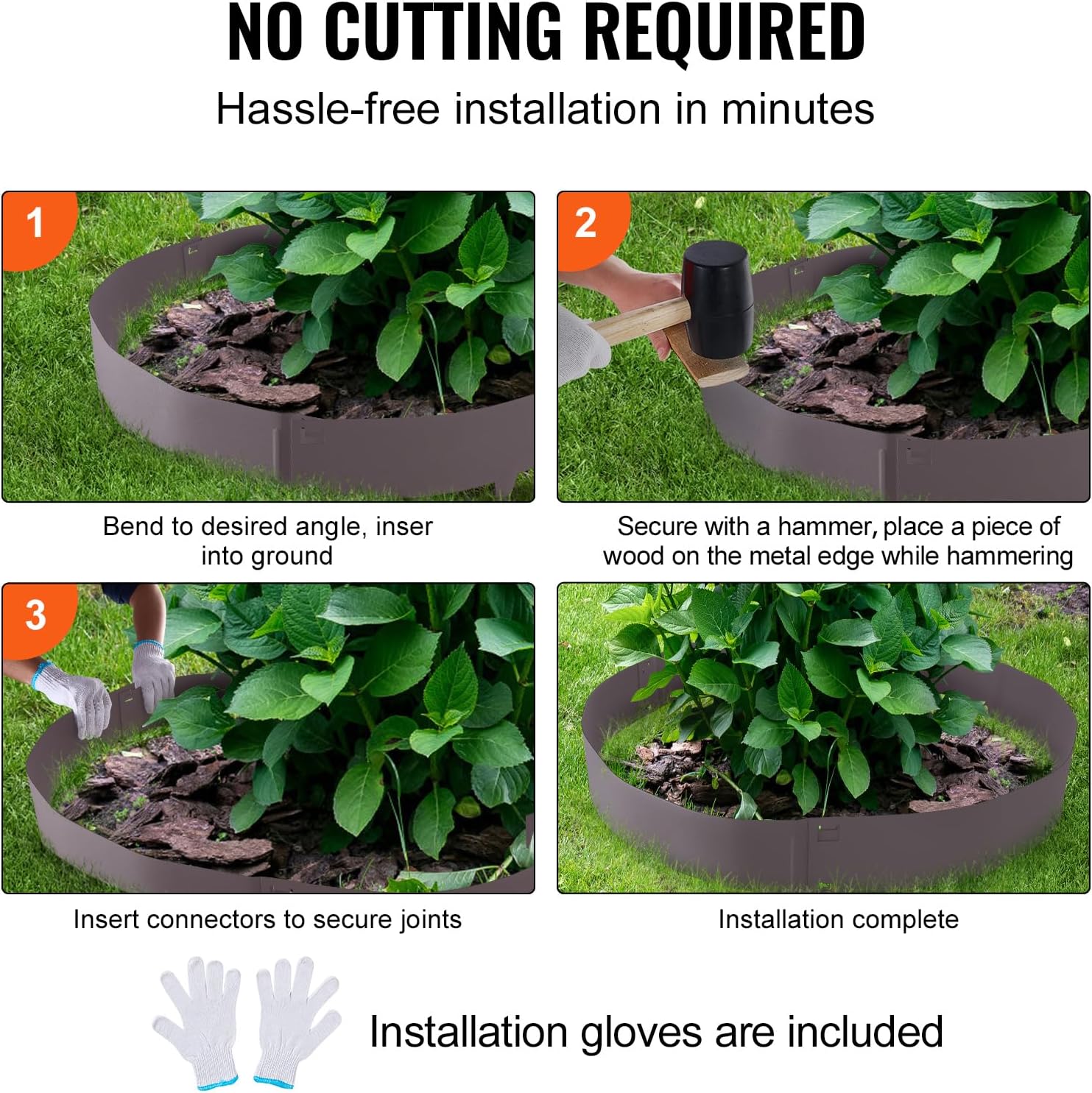 NO CUTTING REQUIRED

Hassle-free installation in minutes

1

Bend to desired angle, inser into ground

2

Secure with a hammer, place a piece of wood on the metal edge while hammering

3

Insert connectors to secure joints

Installation complete

Installation gloves are included