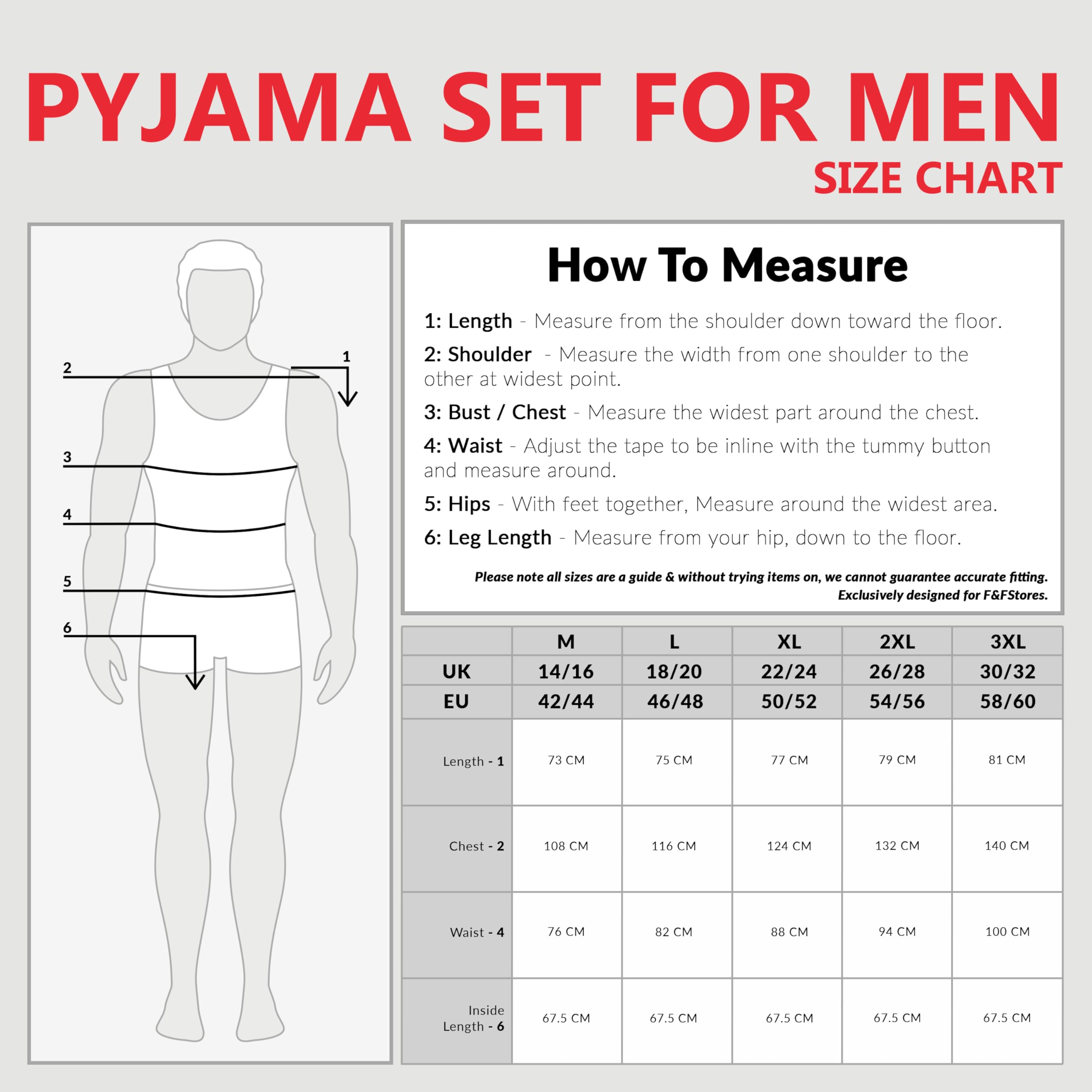 PYJAMA SET FOR MEN
SIZE CHART

2
1
3
4
5
6

How To Measure

1: Length - Measure from the shoulder down toward the floor.

2: Shoulder - Measure the width from one shoulder to the other at widest point.

3: Bust / Chest - Measure the widest part around the chest.

4: Waist - Adjust the tape to be inline with the tummy button and measure around.

5: Hips - With feet together, Measure around the widest area.

6: Leg Length - Measure from your hip, down to the floor.

Please note all sizes are a guide & without trying items on, we cannot guarantee accurate fitting.
Exclusively designed for F&FStores.

| | M | L | XL | 2XL | 3XL |
|---|---|---|---|---|---|
| UK | 14/16 | 18/20 | 22/24 | 26/28 | 30/32 |
| EU | 42/44 | 46/48 | 50/52 | 54/56 | 58/60 |
| Length - 1 | 73 CM | 75 CM | 77 CM | 79 CM | 81 CM |
| Chest - 2 | 108 CM | 116 CM | 124 CM | 132 CM | 140 CM |
| Waist - 4 | 76 CM | 82 CM | 88 CM | 94 CM | 100 CM |
| Inside Length - 6 | 67.5 CM | 67.5 CM | 67.5 CM | 67.5 CM | 67.5 CM |