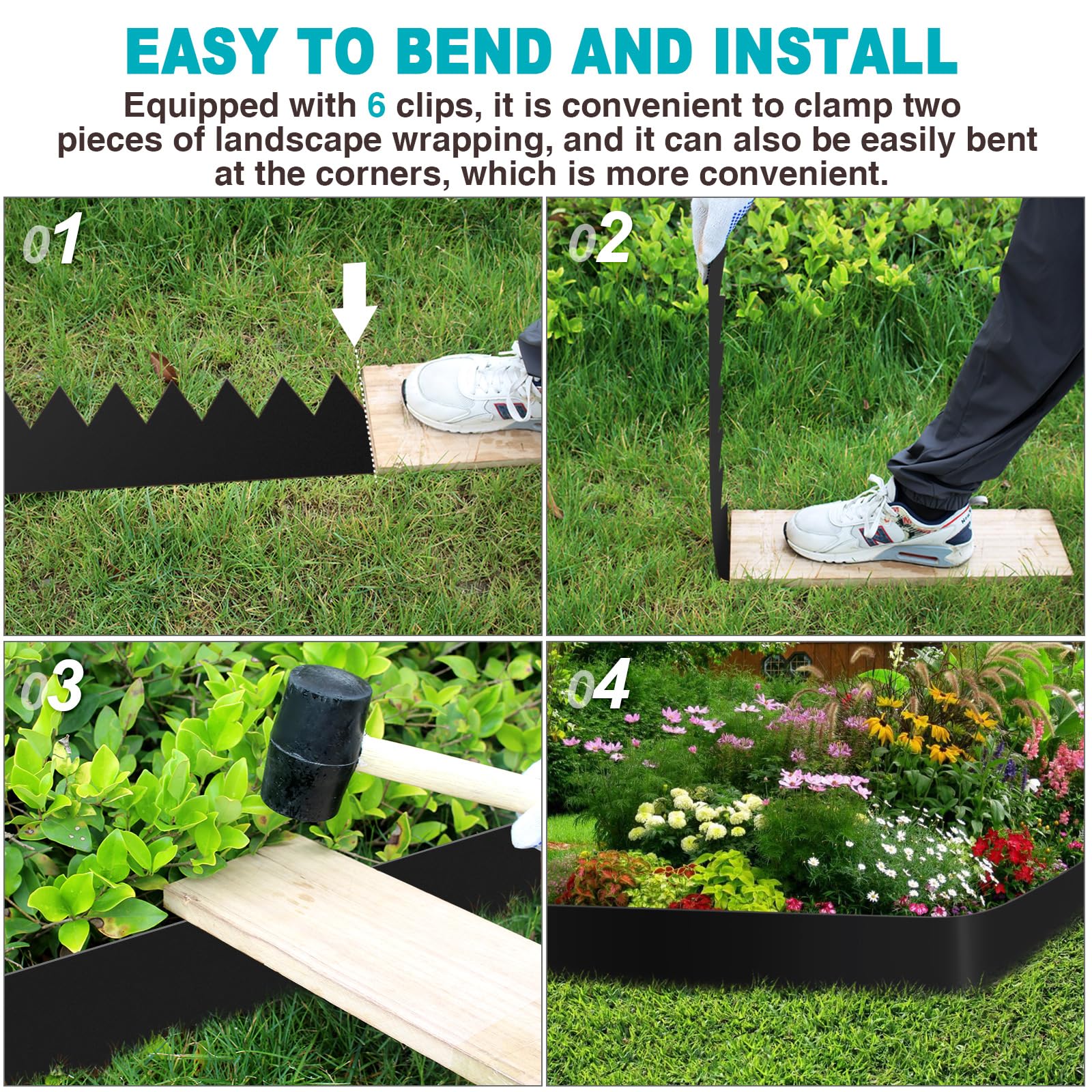 EASY TO BEND AND INSTALL

Equipped with 6 clips, it is convenient to clamp two pieces of landscape wrapping, and it can also be easily bent at the corners, which is more convenient.

01

02

03

04