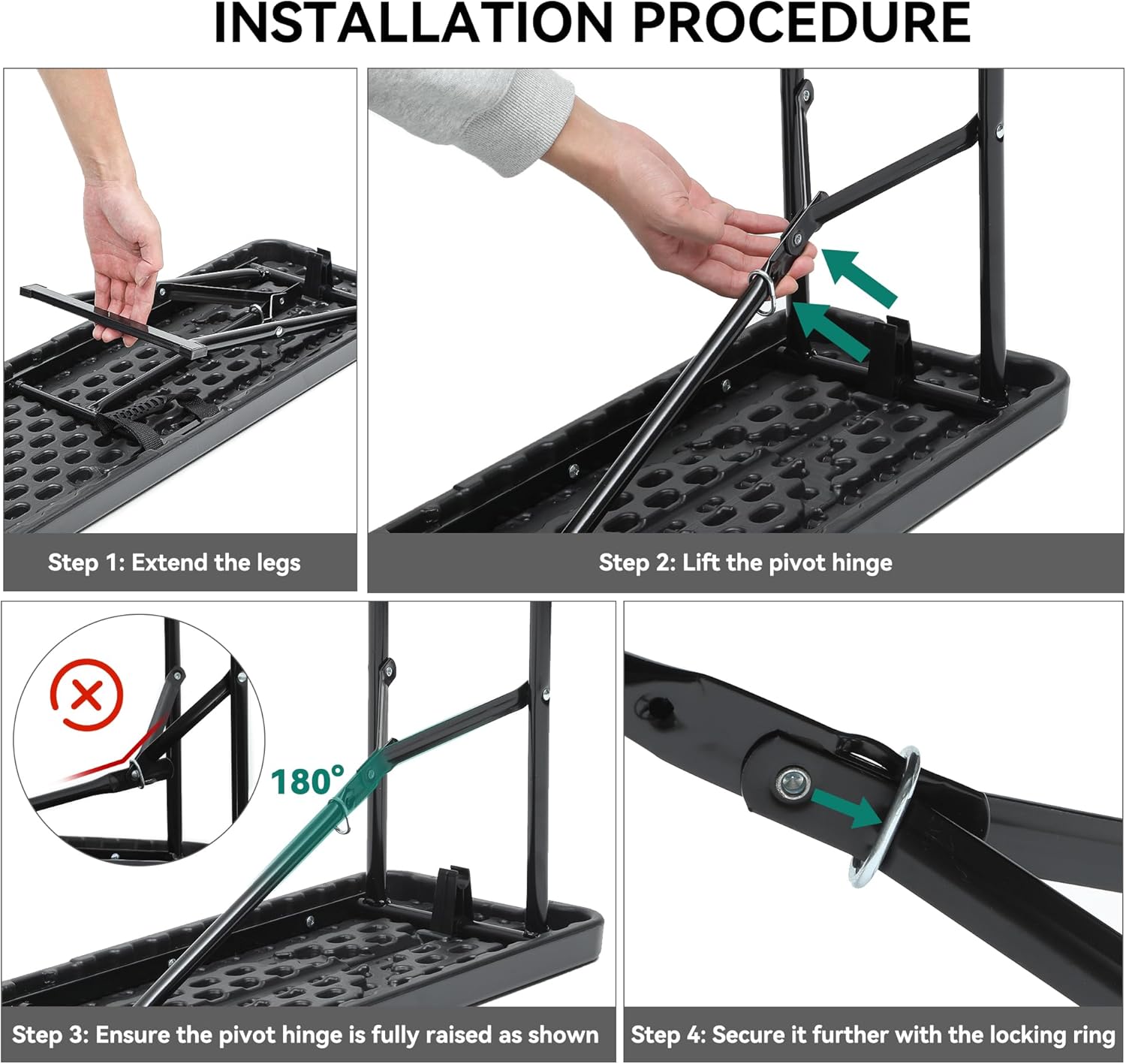 INSTALLATION PROCEDURE

Step 1: Extend the legs

Step 2: Lift the pivot hinge

180°

Step 3: Ensure the pivot hinge is fully raised as shown

Step 4: Secure it further with the locking ring