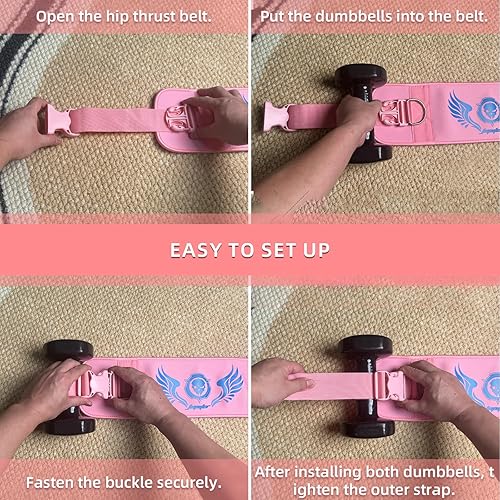 Open the hip thrust belt.

Put the dumbbells into the belt.

EASY TO SET UP

Fasten the buckle securely.

After installing both dumbbells, t ighten the outer strap.