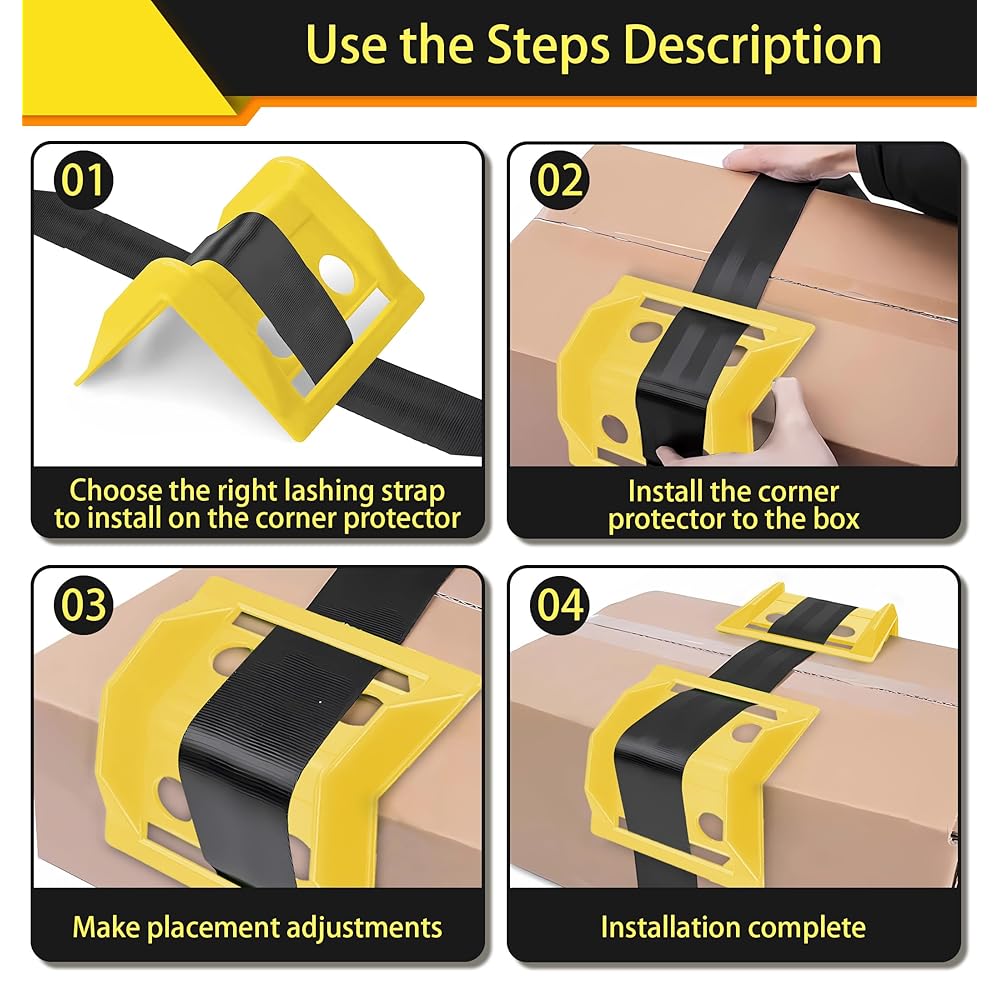 Use the Steps Description

01

Choose the right lashing strap to install on the corner protector

02

Install the corner protector to the box

03

Make placement adjustments

04

Installation complete