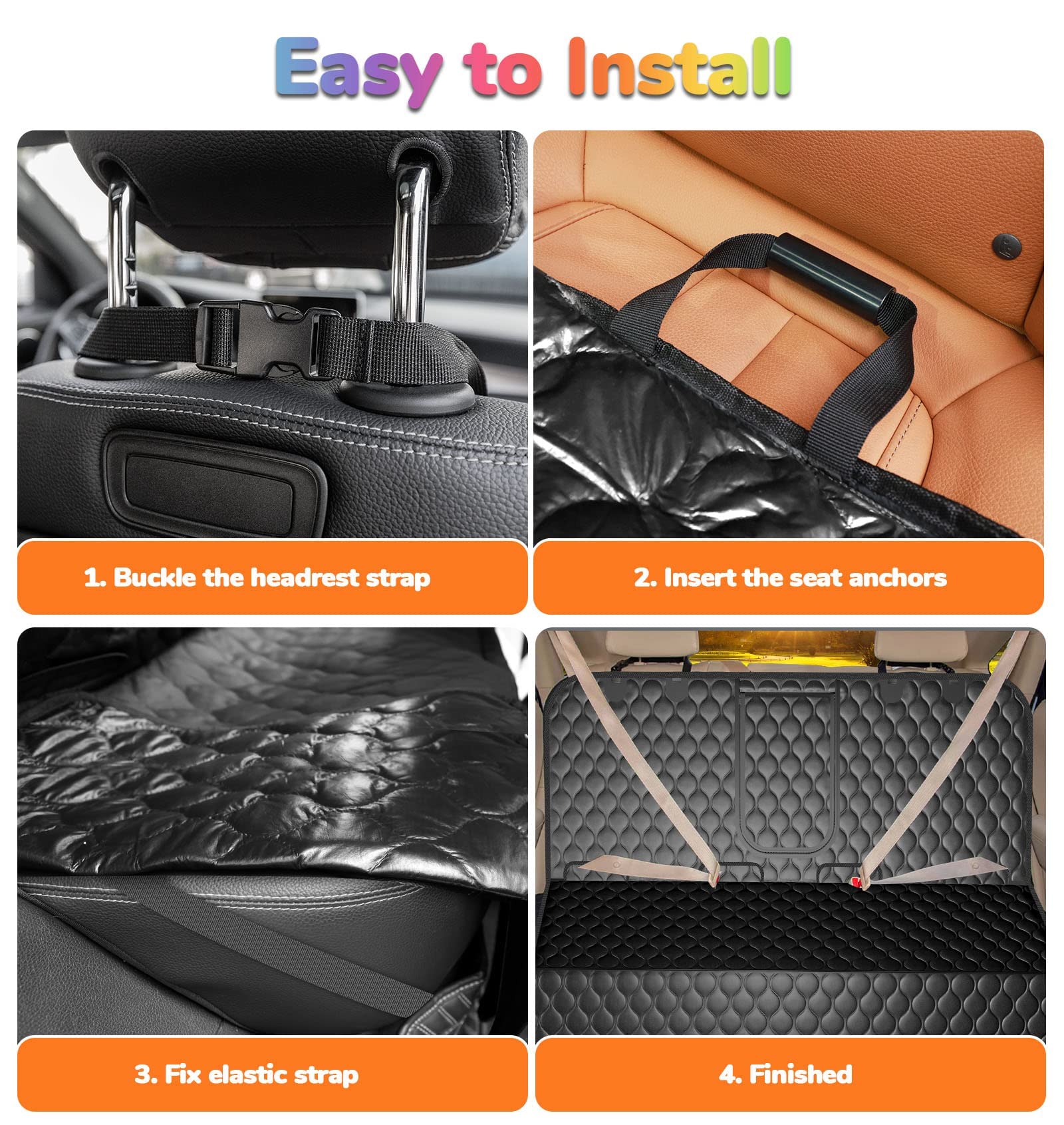 Easy to Install

1. Buckle the headrest strap

2. Insert the seat anchors

3. Fix elastic strap

4. Finished