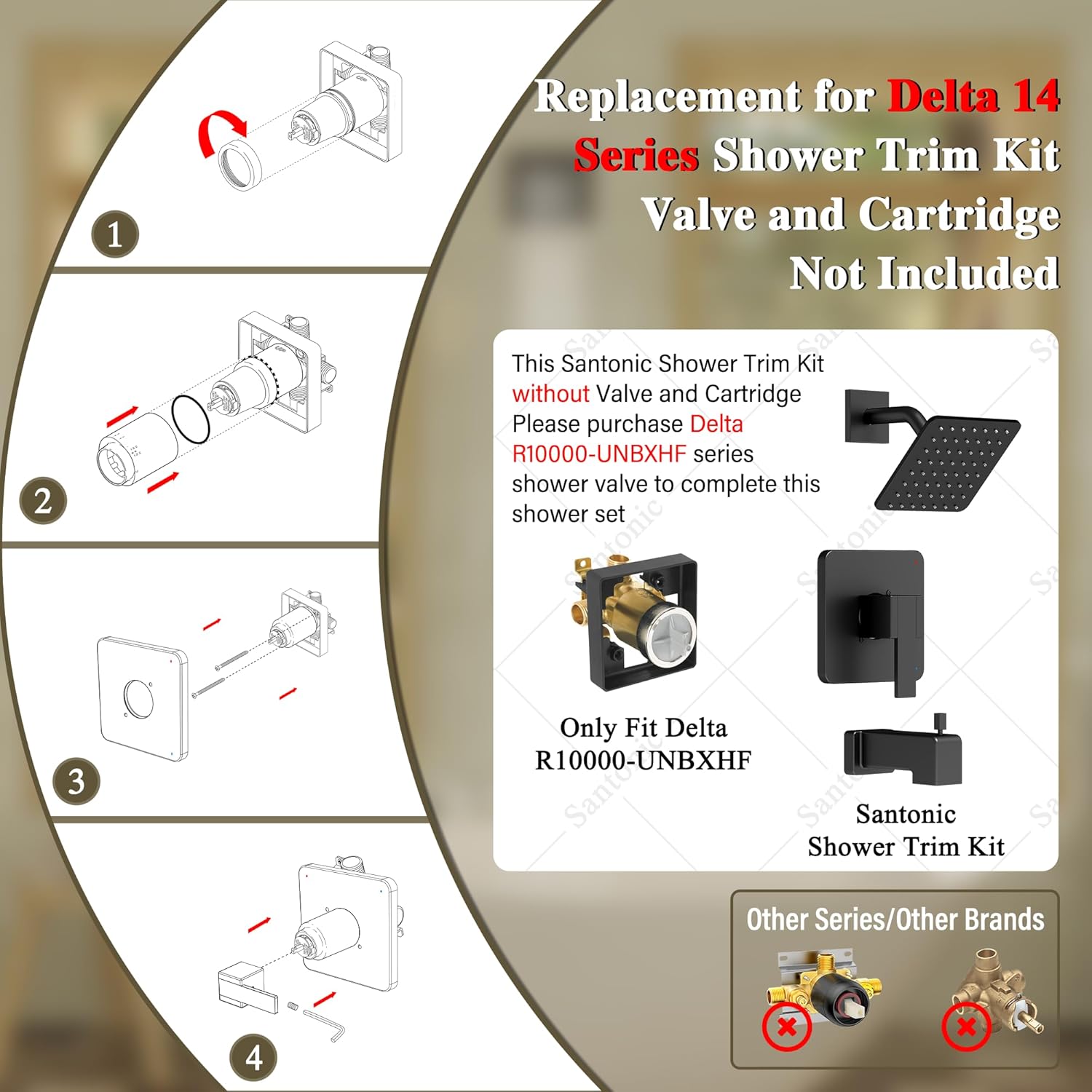 1

2

3

4

Replacement for Delta 14 Series Shower Trim Kit Valve and Cartridge Not Included

This Santonic Shower Trim Kit without Valve and Cartridge Please purchase Delta R10000-UNBXHF series shower valve to complete this shower set

Only Fit Delta R10000-UNBXHF

Santonic Shower Trim Kit

Other Series/Other Brands