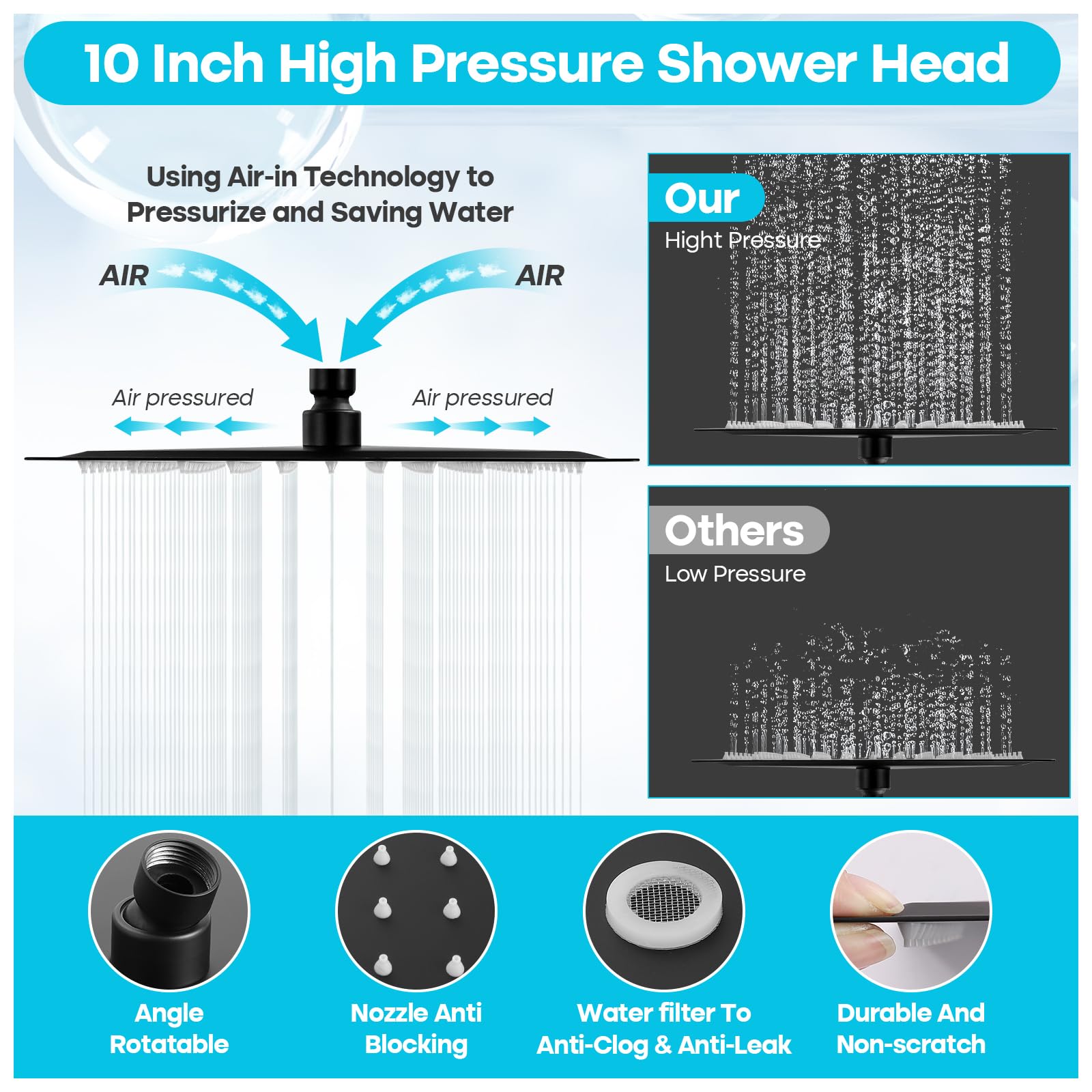 10 Inch High Pressure Shower Head

Using Air-in Technology to Pressurize and Saving Water

AIR

AIR

Air pressured

Air pressured

Our
Hight Pressure

Others
Low Pressure

Angle Rotatable

Nozzle Anti Blocking

Water filter To Anti-Clog & Anti-Leak

Durable And Non-scratch