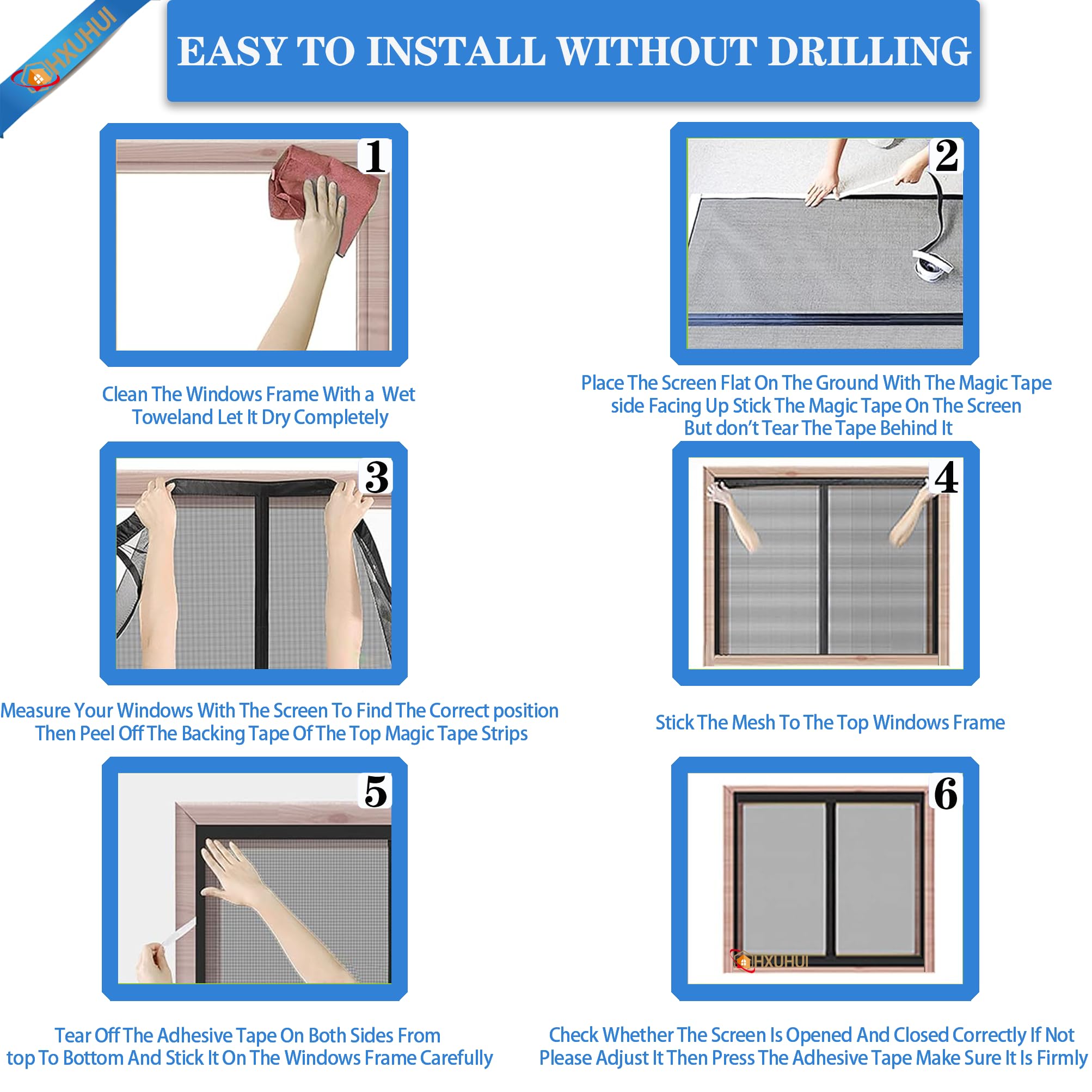 HXUHUI

EASY TO INSTALL WITHOUT DRILLING

1

Clean The Windows Frame With a Wet Toweland Let It Dry Completely

2

Place The Screen Flat On The Ground With The Magic Tape side Facing Up Stick The Magic Tape On The Screen But don't Tear The Tape Behind It

3

Measure Your Windows With The Screen To Find The Correct position Then Peel Off The Backing Tape Of The Top Magic Tape Strips

4

Stick The Mesh To The Top Windows Frame

5

Tear Off The Adhesive Tape On Both Sides From top To Bottom And Stick It On The Windows Frame Carefully

6

HXUHUI

Check Whether The Screen Is Opened And Closed Correctly If Not Please Adjust It Then Press The Adhesive Tape Make Sure It Is Firmly