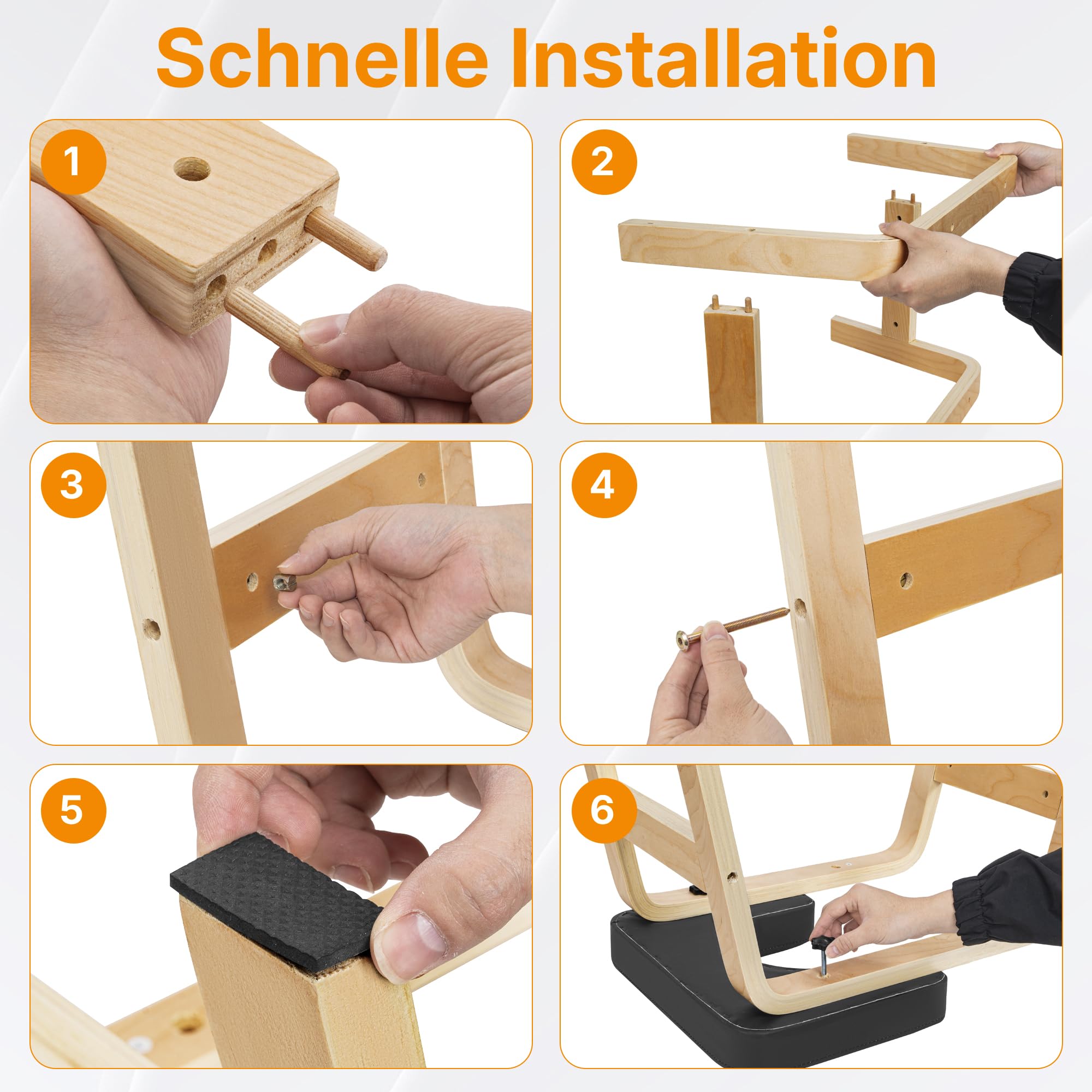 Schnelle Installation

1

2

3

4

5

6