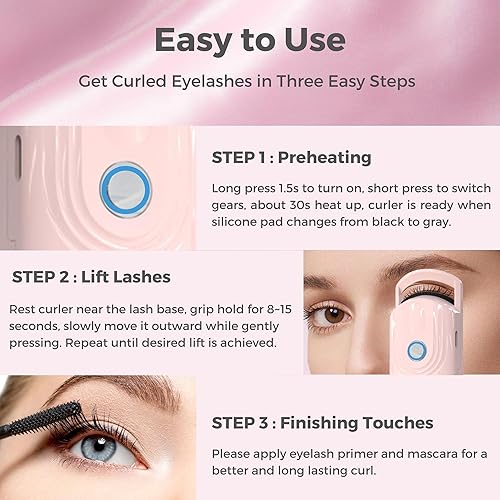 Easy to Use

Get Curled Eyelashes in Three Easy Steps

STEP 1 : Preheating

Long press 1.5s to turn on, short press to switch gears, about 30s heat up, curler is ready when silicone pad changes from black to gray.

STEP 2 : Lift Lashes

Rest curler near the lash base, grip hold for 8-15 seconds, slowly move it outward while gently pressing. Repeat until desired lift is achieved.

STEP 3 : Finishing Touches

Please apply eyelash primer and mascara for a better and long lasting curl.