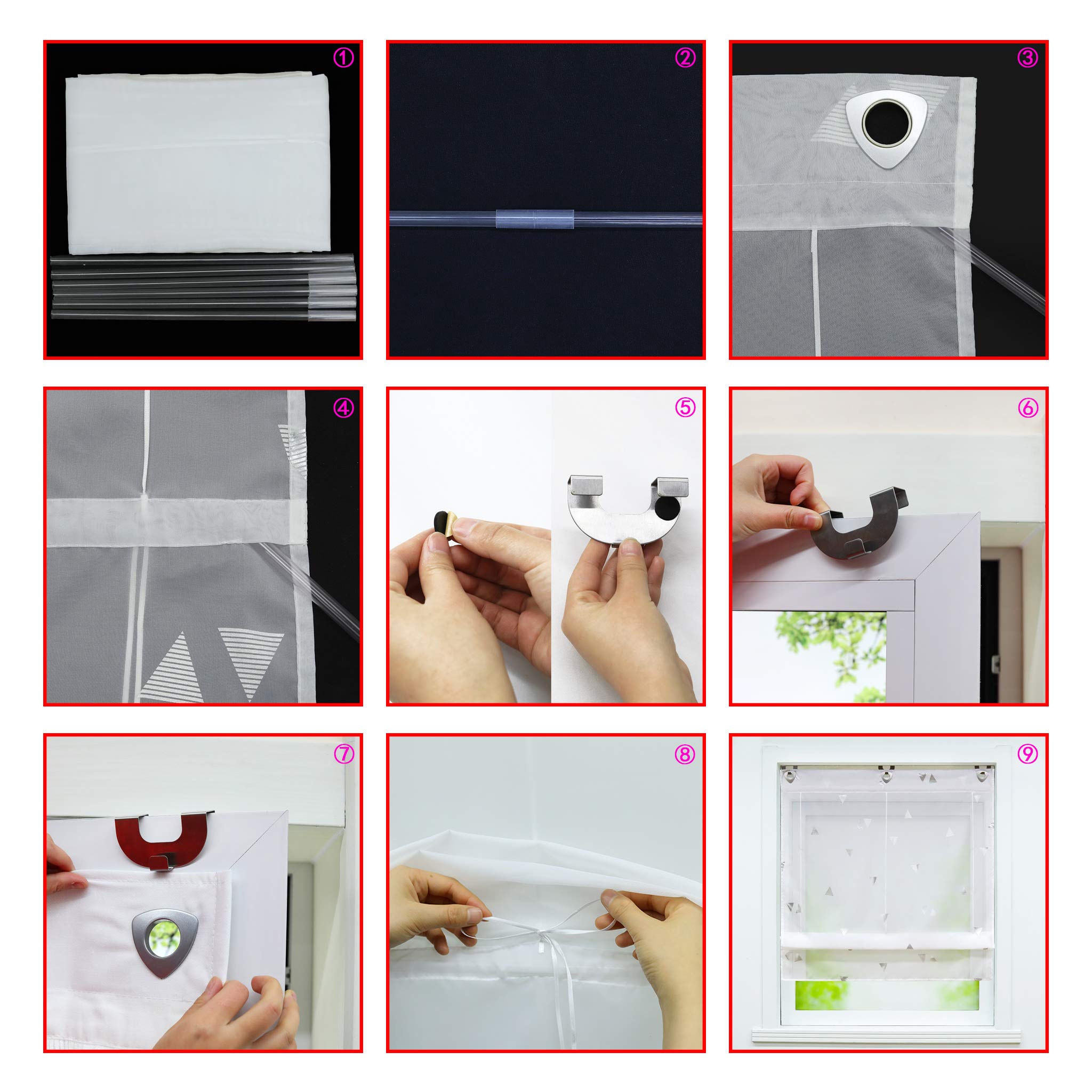 ①

②

③

④

⑤

⑥

⑦

⑧

⑨