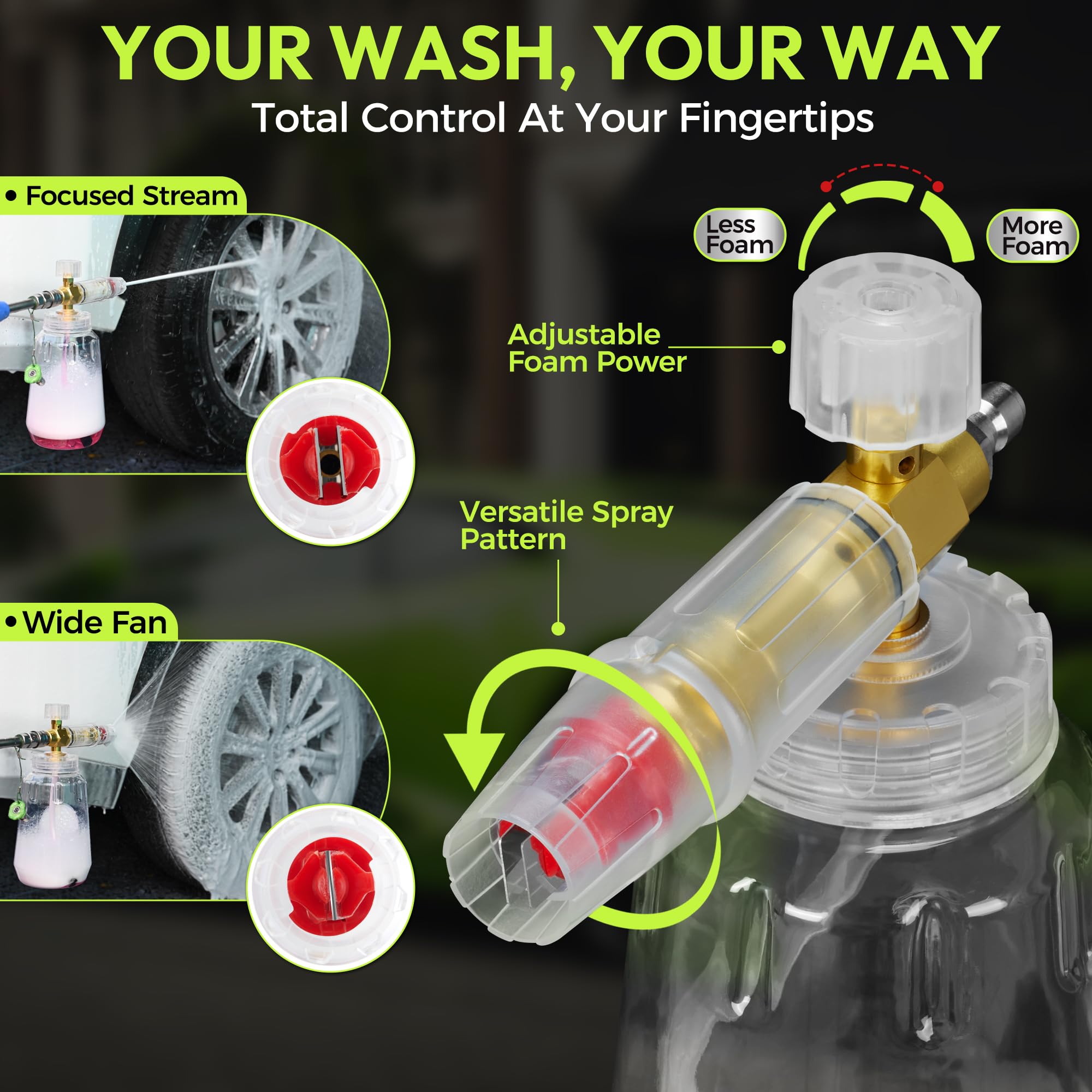 YOUR WASH, YOUR WAY
Total Control At Your Fingertips

• Focused Stream

Less Foam

More Foam

Adjustable Foam Power

Versatile Spray Pattern

• Wide Fan