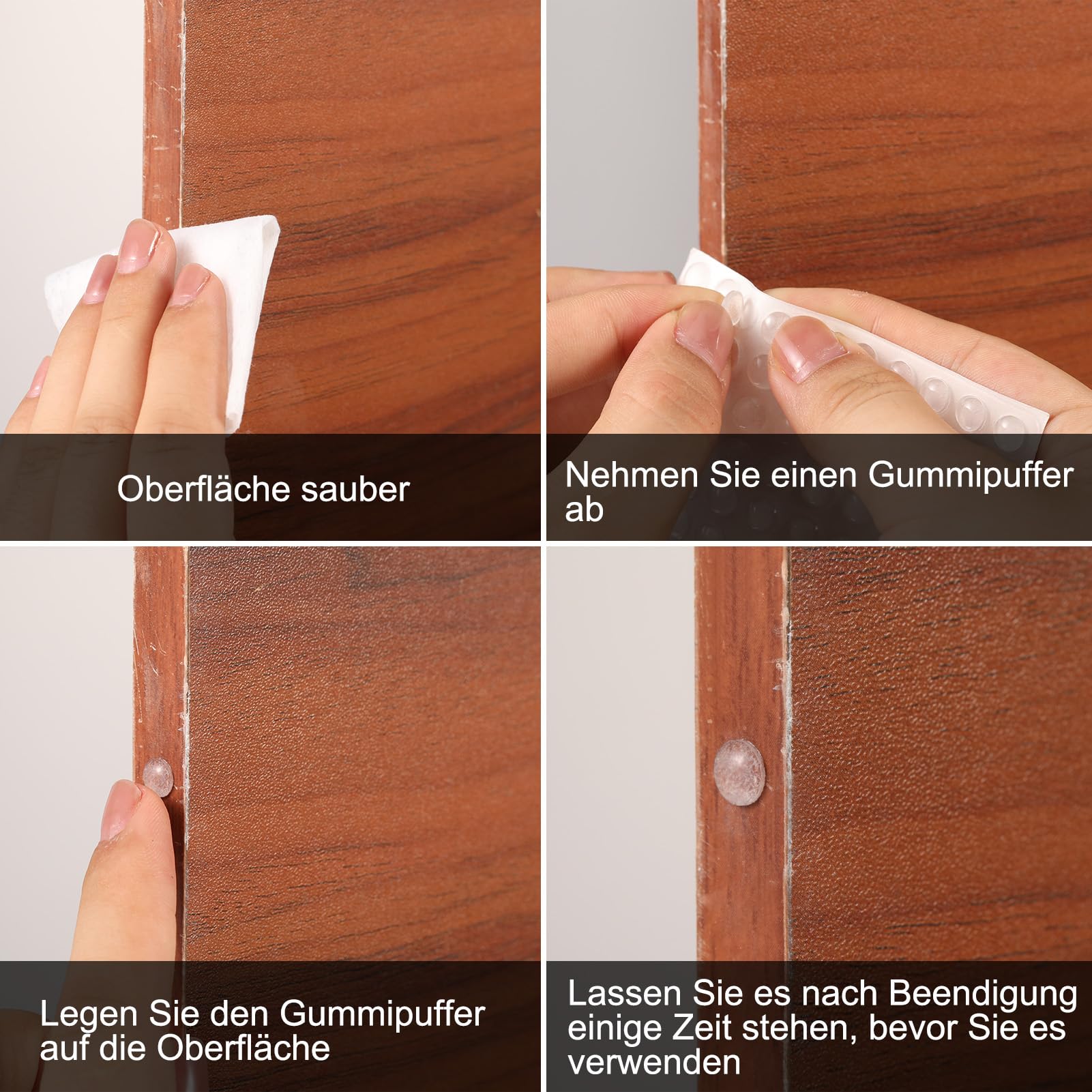 Oberfläche sauber

Nehmen Sie einen Gummipuffer ab

Legen Sie den Gummipuffer auf die Oberfläche

Lassen Sie es nach Beendigung einige Zeit stehen, bevor Sie es verwenden