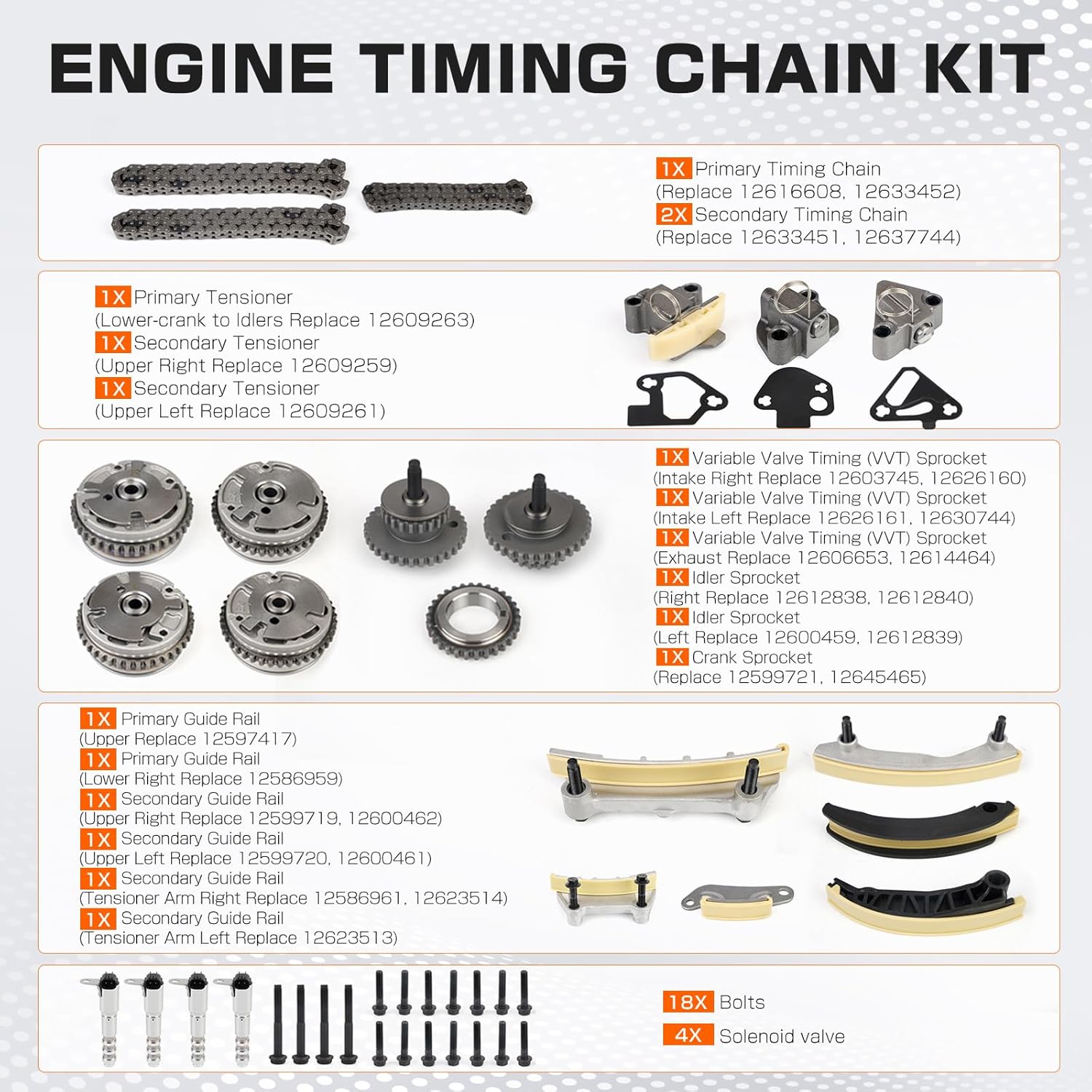 ENGINE TIMING CHAIN KIT

1X Primary Timing Chain
(Replace 12616608, 12633452)
2X Secondary Timing Chain
(Replace 12633451, 12637744)

1X Primary Tensioner
(Lower-crank to Idlers Replace 12609263)
1X Secondary Tensioner
(Upper Right Replace 12609259)
1X Secondary Tensioner
(Upper Left Replace 12609261)

1X Variable Valve Timing (VVT) Sprocket
(Intake Right Replace 12603745, 12626160)
1X Variable Valve Timing (VVT) Sprocket
(Intake Left Replace 12626161, 12630744)
1X Variable Valve Timing (VVT) Sprocket
(Exhaust Replace 12606653, 12614464)
1X Idler Sprocket
(Right Replace 12612838, 12612840)
1X Idler Sprocket
(Left Replace 12600459, 12612839)
1X Crank Sprocket
(Replace 12599721, 12645465)

1X Primary Guide Rail
(Upper Replace 12597417)
1X Primary Guide Rail
(Lower Right Replace 12586959)
1X Secondary Guide Rail
(Upper Right Replace 12599719, 12600462)
1X Secondary Guide Rail
(Upper Left Replace 12599720, 12600461)
1X Secondary Guide Rail
(Tensioner Arm Right Replace 12586961, 12623514)
1X Secondary Guide Rail
(Tensioner Arm Left Replace 12623513)

18X Bolts
4X Solenoid valve