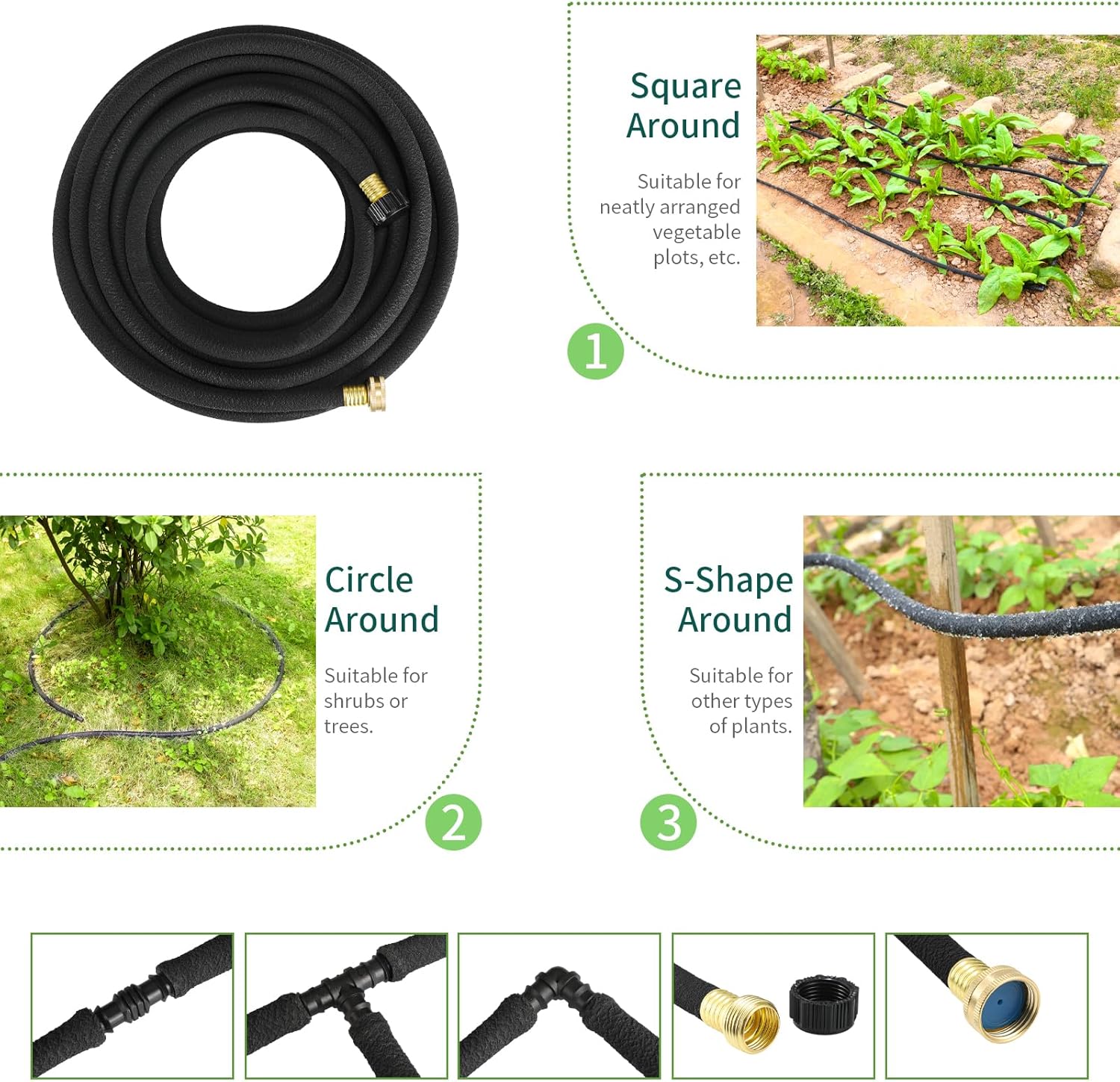 Square Around

Suitable for neatly arranged vegetable plots, etc.

1

Circle Around

Suitable for shrubs or trees.

2

S-Shape Around

Suitable for other types of plants.

3