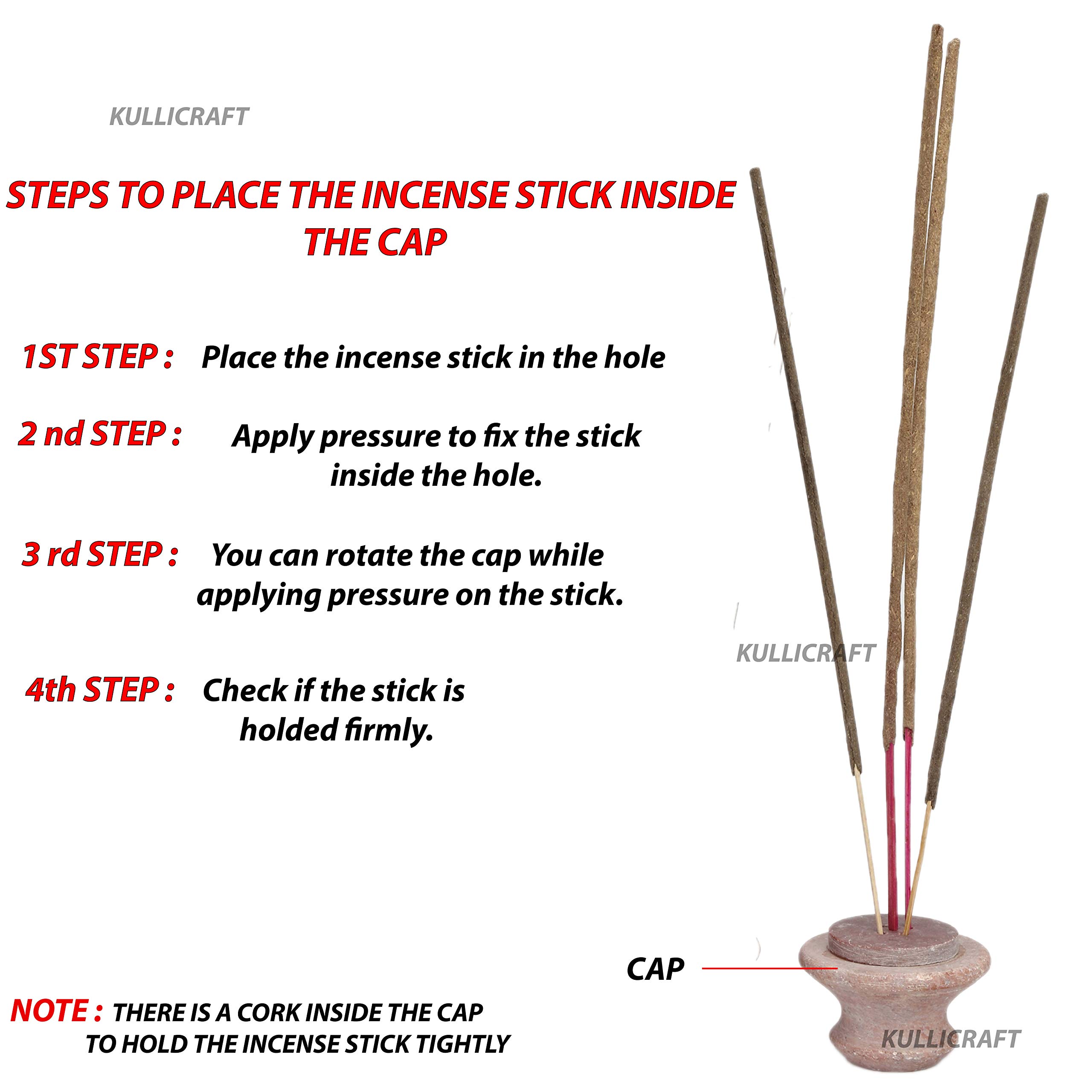 KULLICRAFT

STEPS TO PLACE THE INCENSE STICK INSIDE THE CAP

1ST STEP : Place the incense stick in the hole

2 nd STEP : Apply pressure to fix the stick inside the hole.

3 rd STEP : You can rotate the cap while applying pressure on the stick.

KULLICRAFT

4th STEP : Check if the stick is holded firmly.

CAP

NOTE : THERE IS A CORK INSIDE THE CAP TO HOLD THE INCENSE STICK TIGHTLY

KULLICRAFT