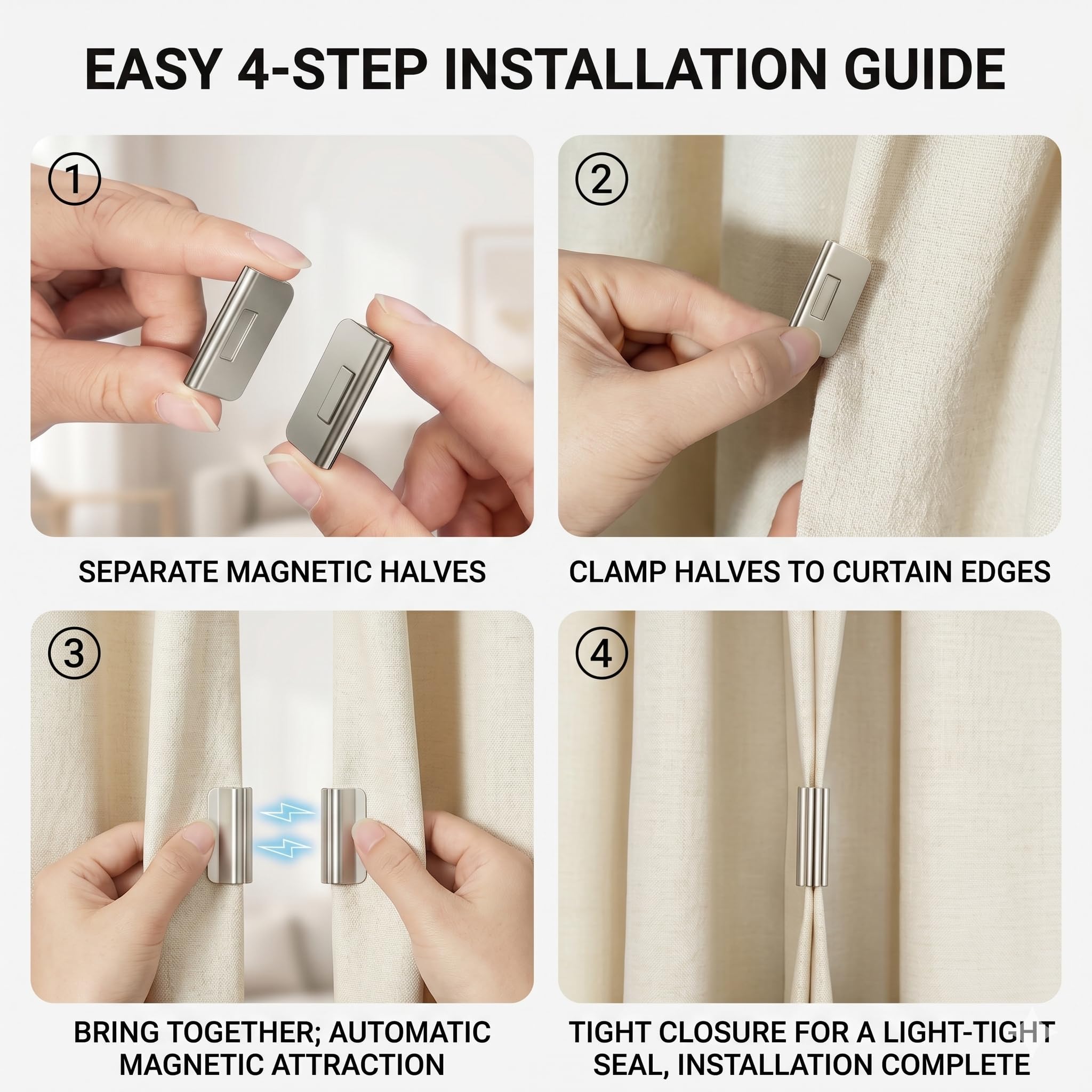 EASY 4-STEP INSTALLATION GUIDE

①

SEPARATE MAGNETIC HALVES

②

CLAMP HALVES TO CURTAIN EDGES

③

BRING TOGETHER; AUTOMATIC MAGNETIC ATTRACTION

④

TIGHT CLOSURE FOR A LIGHT-TIGHT SEAL, INSTALLATION COMPLETE