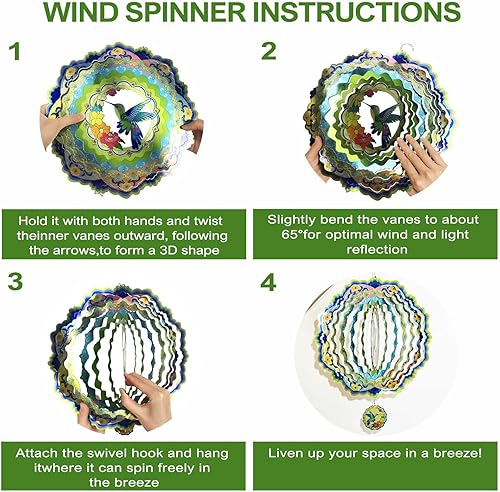 WIND SPINNER INSTRUCTIONS

1

Hold it with both hands and twist theinner vanes outward, following the arrows,to form a 3D shape

2

Slightly bend the vanes to about 65°for optimal wind and light reflection

3

Attach the swivel hook and hang itwhere it can spin freely in the breeze

4

Liven up your space in a breeze!