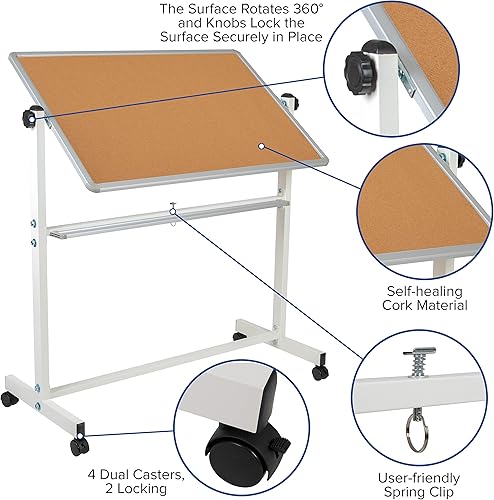 The Surface Rotates 360° and Knobs Lock the Surface Securely in Place

Self-healing Cork Material

4 Dual Casters, 2 Locking

User-friendly Spring Clip