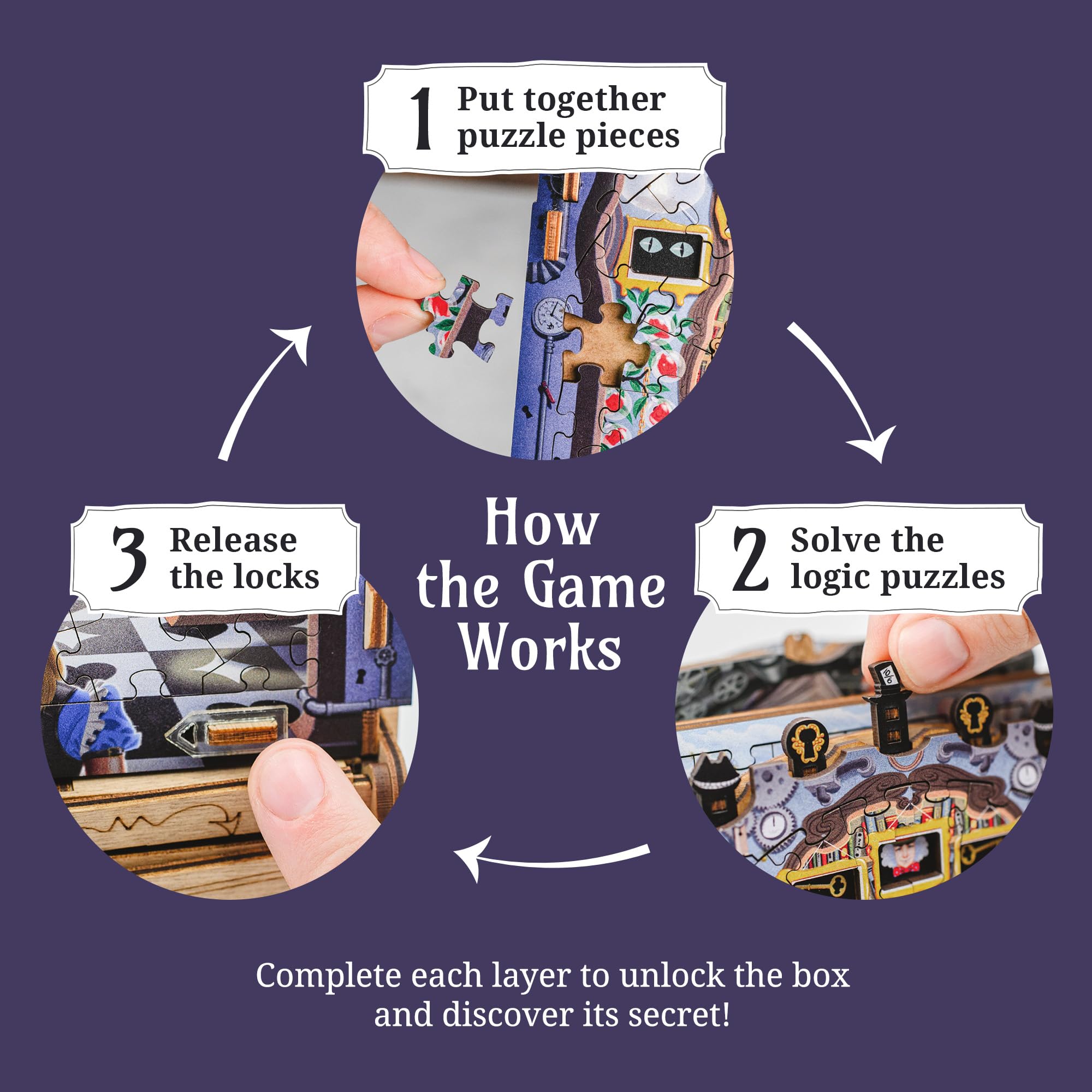 1 Put together puzzle pieces

3 Release the locks

How the Game Works

2 Solve the logic puzzles

Complete each layer to unlock the box and discover its secret!