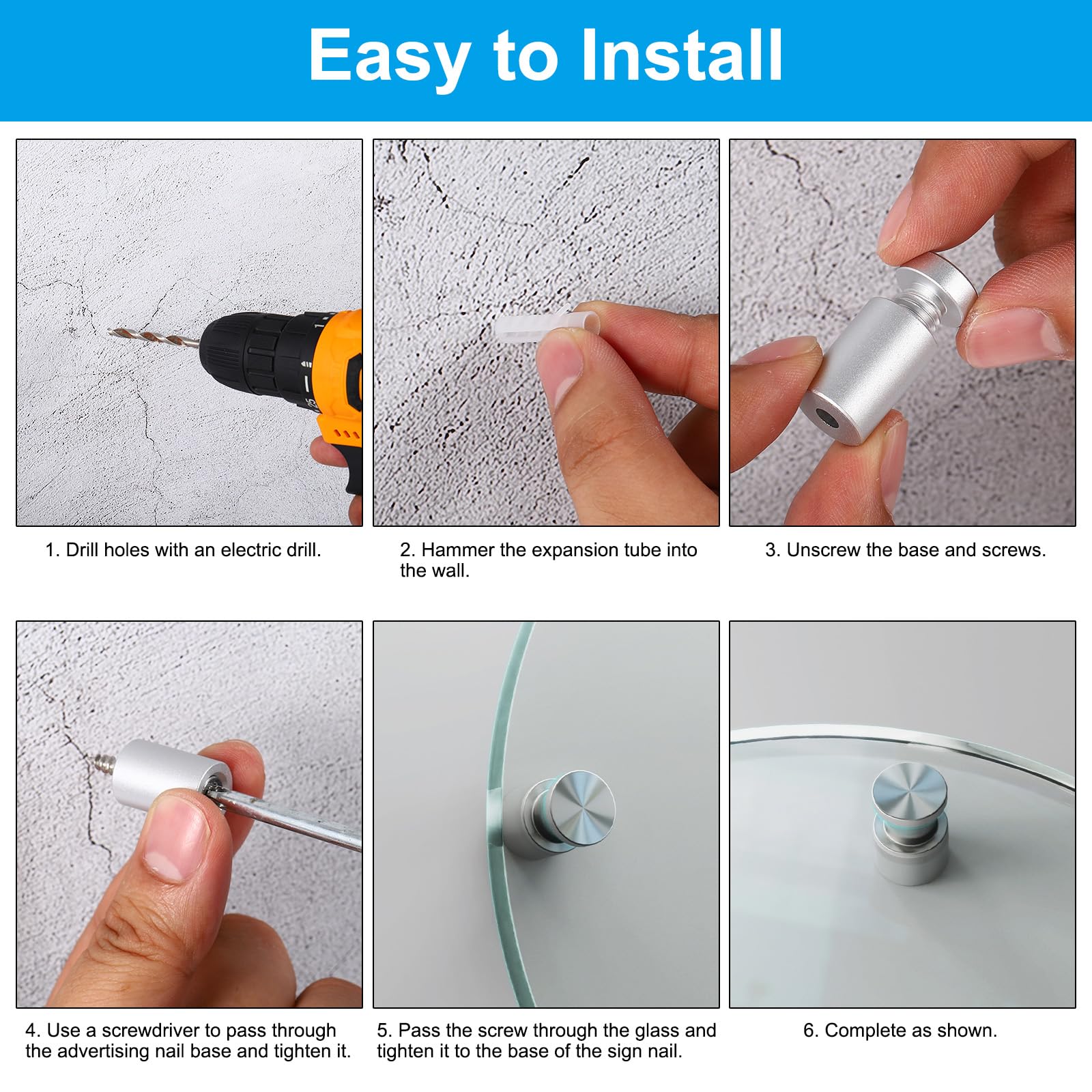 Easy to Install

1. Drill holes with an electric drill.

2. Hammer the expansion tube into the wall.

3. Unscrew the base and screws.

4. Use a screwdriver to pass through the advertising nail base and tighten it.

5. Pass the screw through the glass and tighten it to the base of the sign nail.

6. Complete as shown.