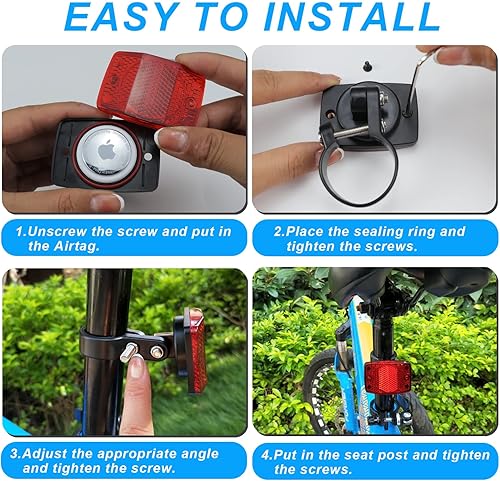 EASY TO INSTALL

1.Unscrew the screw and put in the Airtag.

2.Place the sealing ring and tighten the screws.

3.Adjust the appropriate angle and tighten the screw.

4.Put in the seat post and tighten the screws.