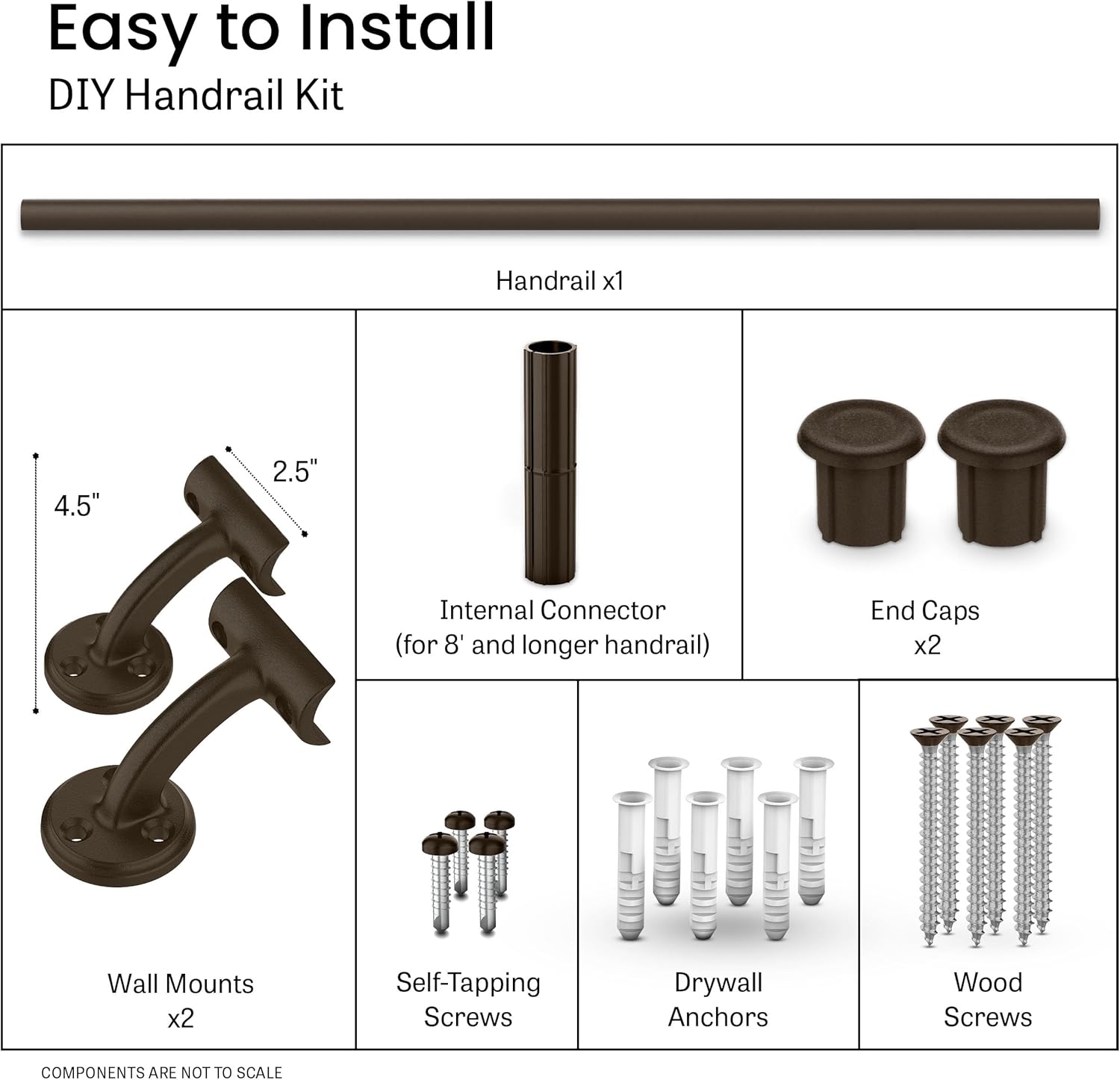 Easy to Install
DIY Handrail Kit

Handrail x1

4.5"
2.5"

Wall Mounts
x2

Internal Connector
(for 8' and longer handrail)

End Caps
x2

Self-Tapping
Screws

Drywall
Anchors

Wood
Screws

COMPONENTS ARE NOT TO SCALE