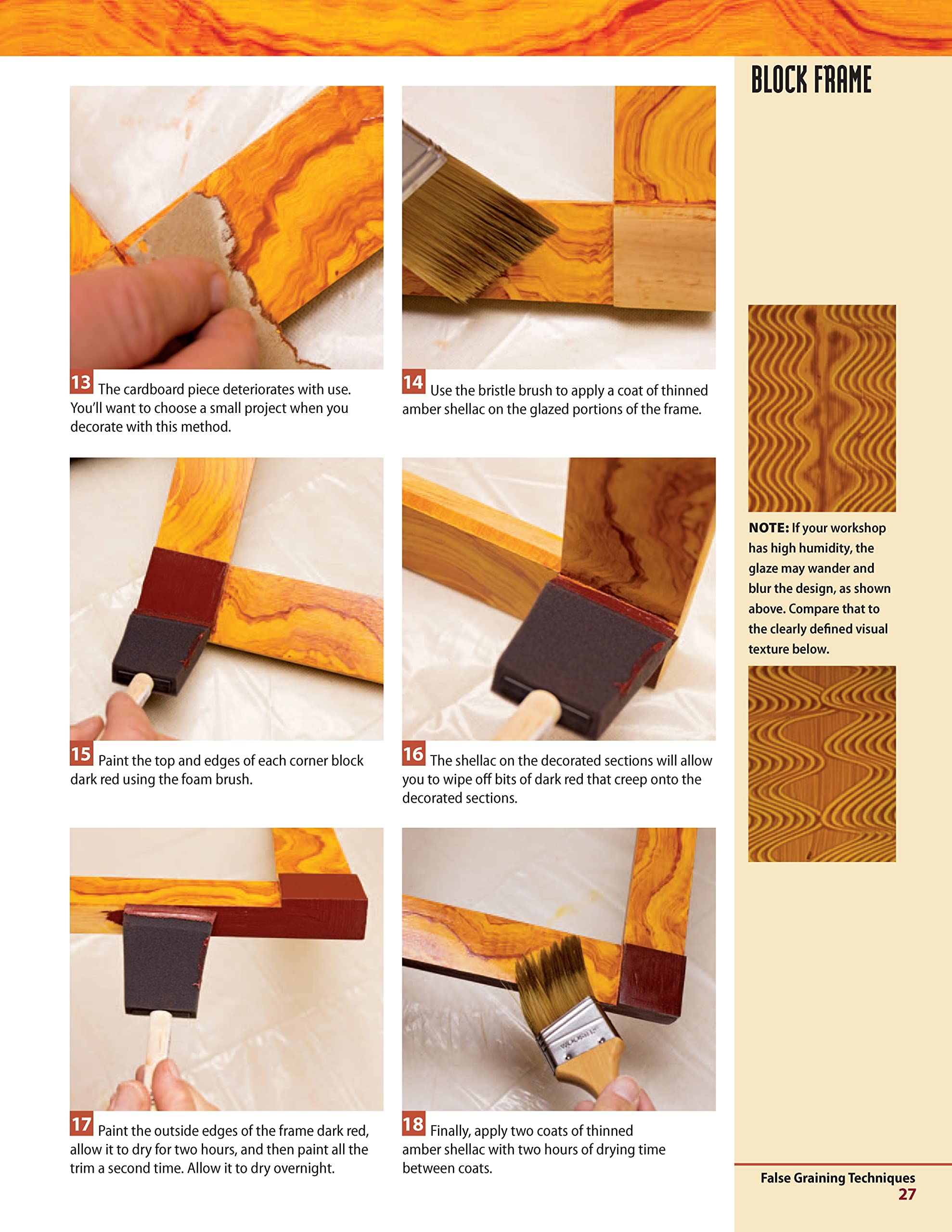 BLOCK FRAME

13 The cardboard piece deteriorates with use. You'll want to choose a small project when you decorate with this method.

14 Use the bristle brush to apply a coat of thinned amber shellac on the glazed portions of the frame.

15 Paint the top and edges of each corner block dark red using the foam brush.

16 The shellac on the decorated sections will allow you to wipe off bits of dark red that creep onto the decorated sections.

17 Paint the outside edges of the frame dark red, allow it to dry for two hours, and then paint all the trim a second time. Allow it to dry overnight.

18 Finally, apply two coats of thinned amber shellac with two hours of drying time between coats.

NOTE: If your workshop has high humidity, the glaze may wander and blur the design, as shown above. Compare that to the clearly defined visual texture below.

False Graining Techniques
27