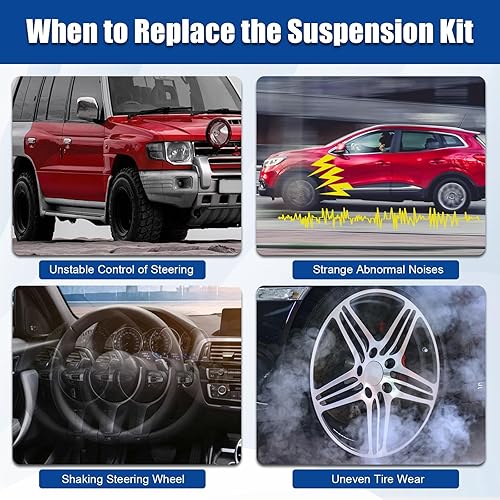 When to Replace the Suspension Kit

Unstable Control of Steering

Strange Abnormal Noises

Shaking Steering Wheel

Uneven Tire Wear