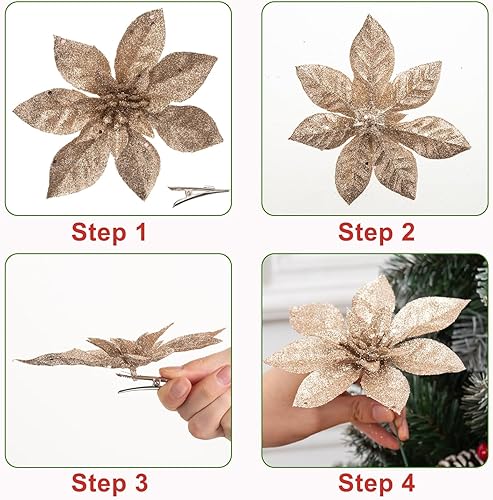 Step 1

Step 2

Step 3

Step 4