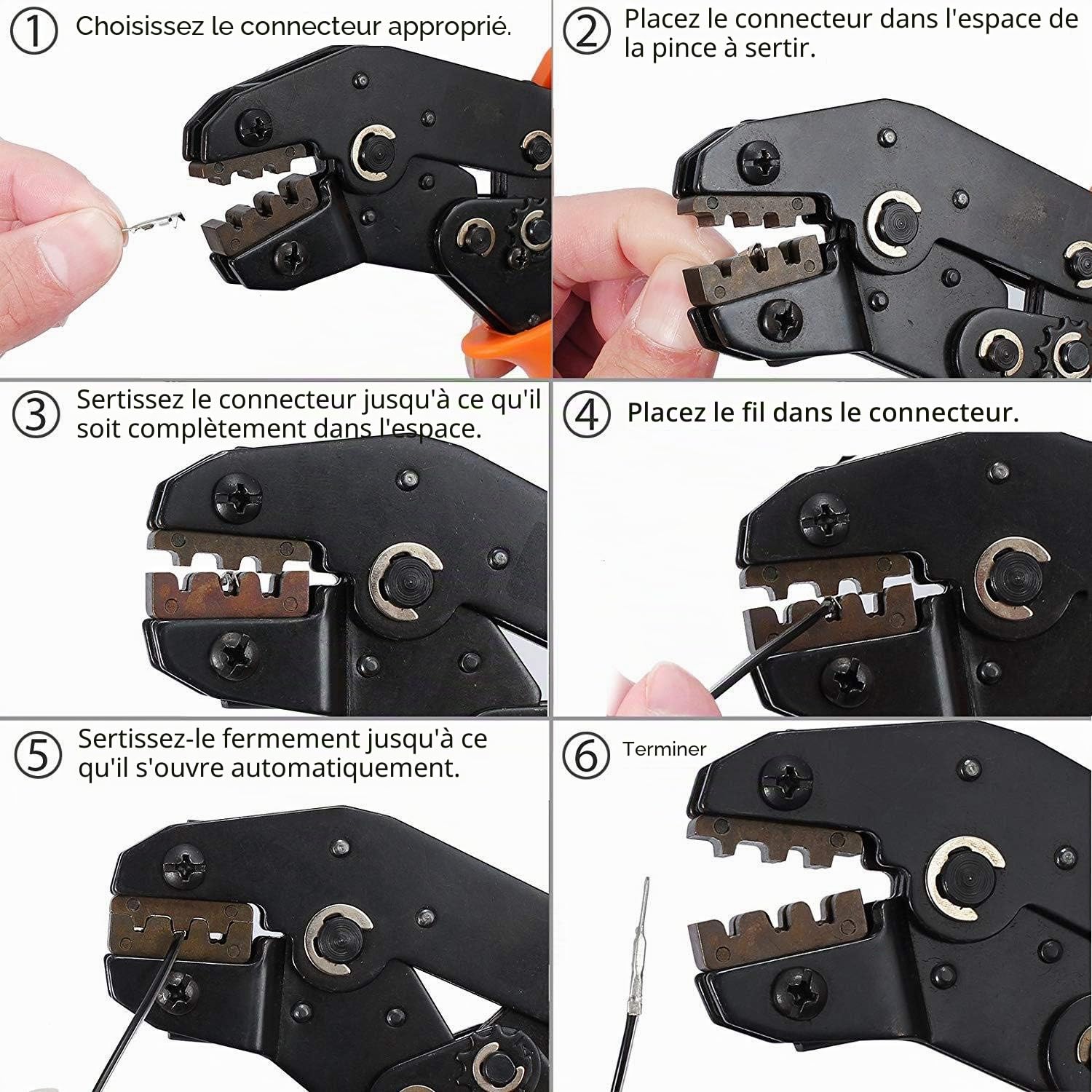 ① Choisissez le connecteur approprié.

② Placez le connecteur dans l'espace de la pince à sertir.

③ Sertissez le connecteur jusqu'à ce qu'il soit complètement dans l'espace.

④ Placez le fil dans le connecteur.

⑤ Sertissez-le fermement jusqu'à ce qu'il s'ouvre automatiquement.

⑥ Terminer