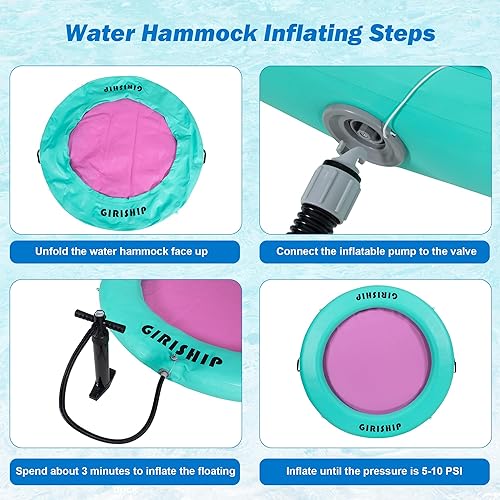 Water Hammock Inflating Steps

GIRISHIP

GIRISHIP

Unfold the water hammock face up

Connect the inflatable pump to the valve

GIRISHIP

Spend about 3 minutes to inflate the floating

GIRISHIP

GIRISHIP

Inflate until the pressure is 5-10 PSI