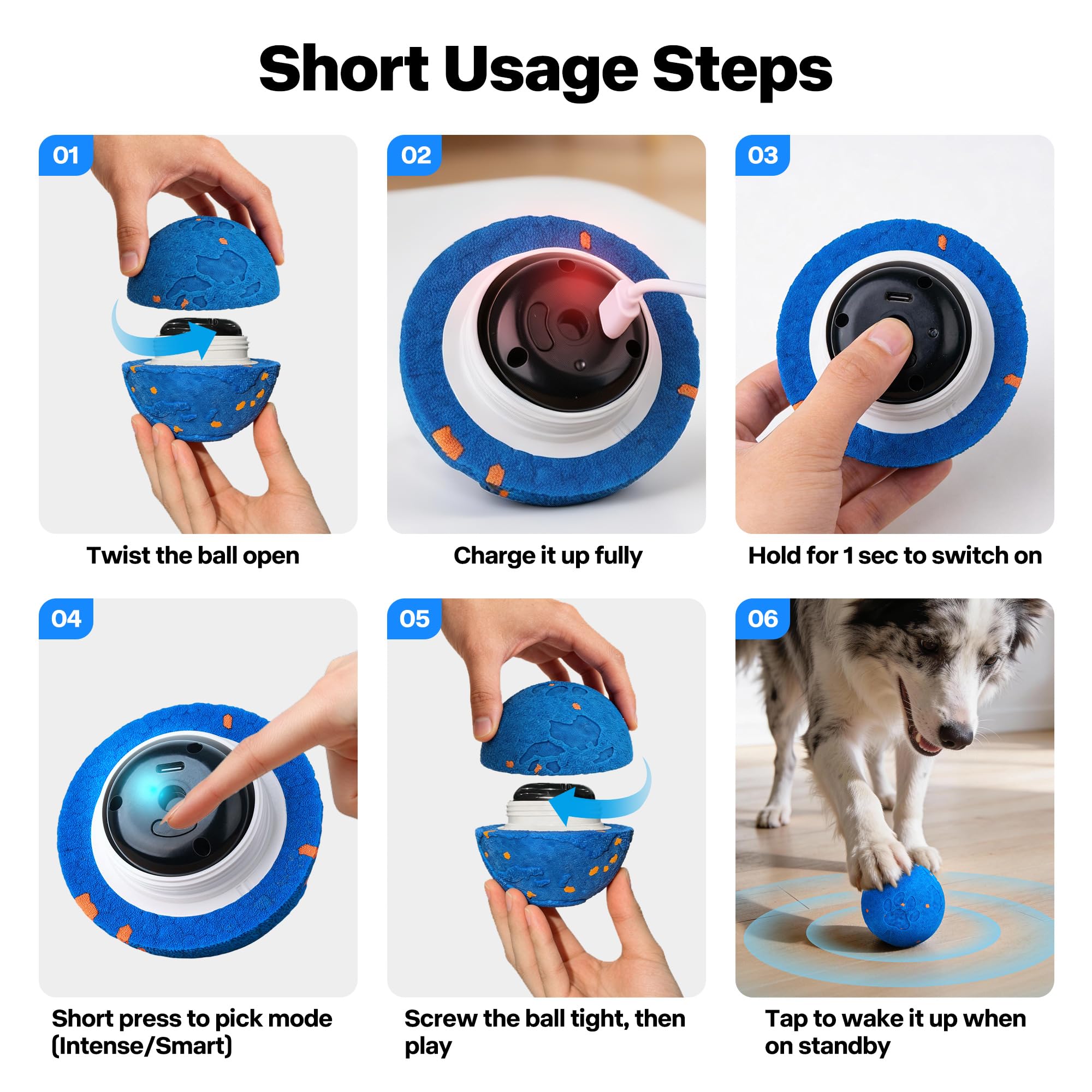 Short Usage Steps

01
Twist the ball open

02
Charge it up fully

03
Hold for 1 sec to switch on

04
Short press to pick mode (Intense/Smart)

05
Screw the ball tight, then play

06
Tap to wake it up when on standby