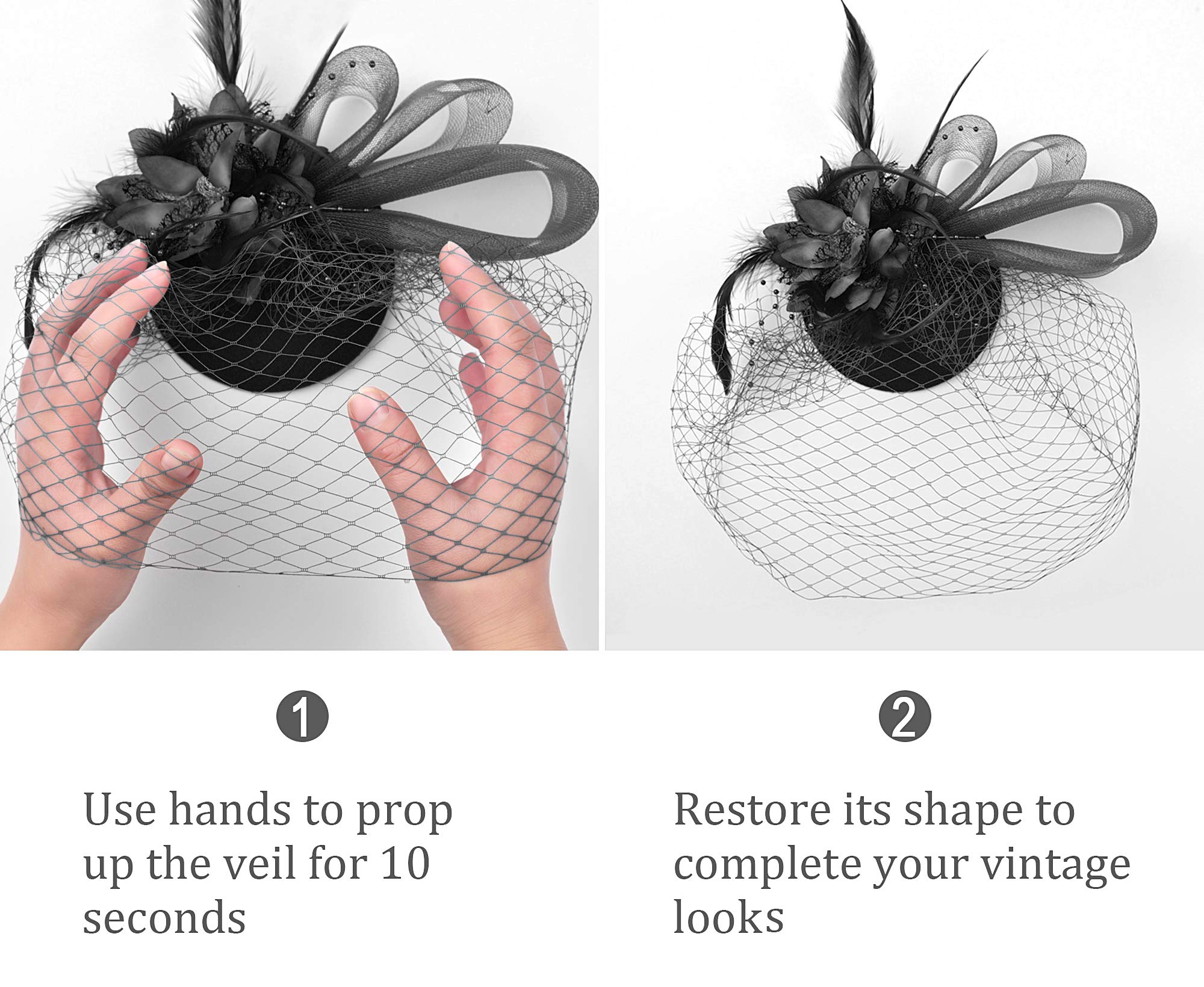 1

Use hands to prop up the veil for 10 seconds

2

Restore its shape to complete your vintage looks