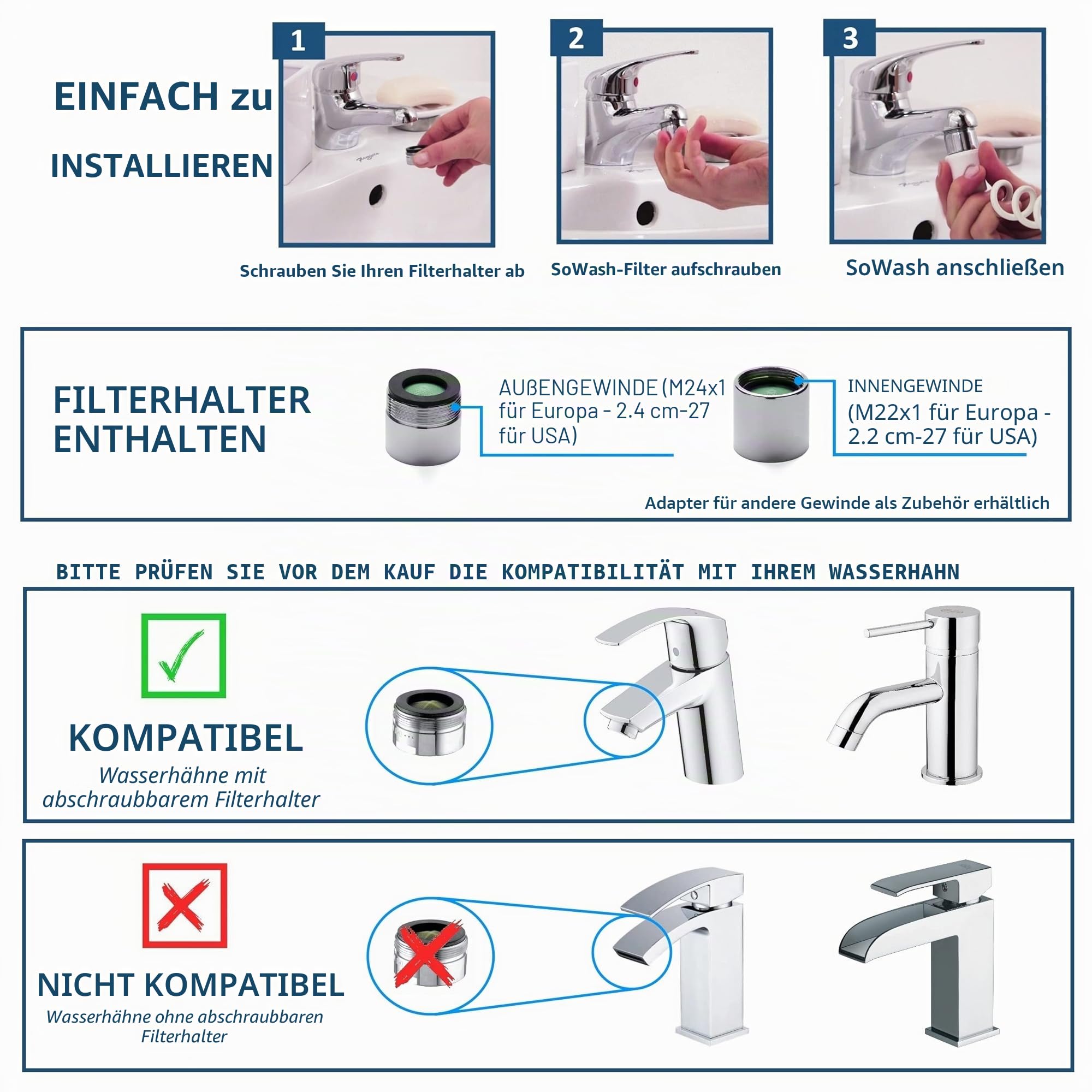 EINFACH zu INSTALLIEREN

1

Schrauben Sie Ihren Filterhalter ab

2

SoWash-Filter aufschrauben

3

SoWash anschließen

FILTERHALTER ENTHALTEN

AUßENGEWINDE (M24x1 für Europa - 2.4 cm-27 für USA)

INNENGEWINDE (M22x1 für Europa - 2.2 cm-27 für USA)

Adapter für andere Gewinde als Zubehör erhältlich

BITTE PRÜFEN SIE VOR DEM KAUF DIE KOMPATIBILITÄT MIT IHREM WASSERHAHN

KOMPATIBEL
Wasserhähne mit abschraubbarem Filterhalter

NICHT KOMPATIBEL
Wasserhähne ohne abschraubbaren Filterhalter