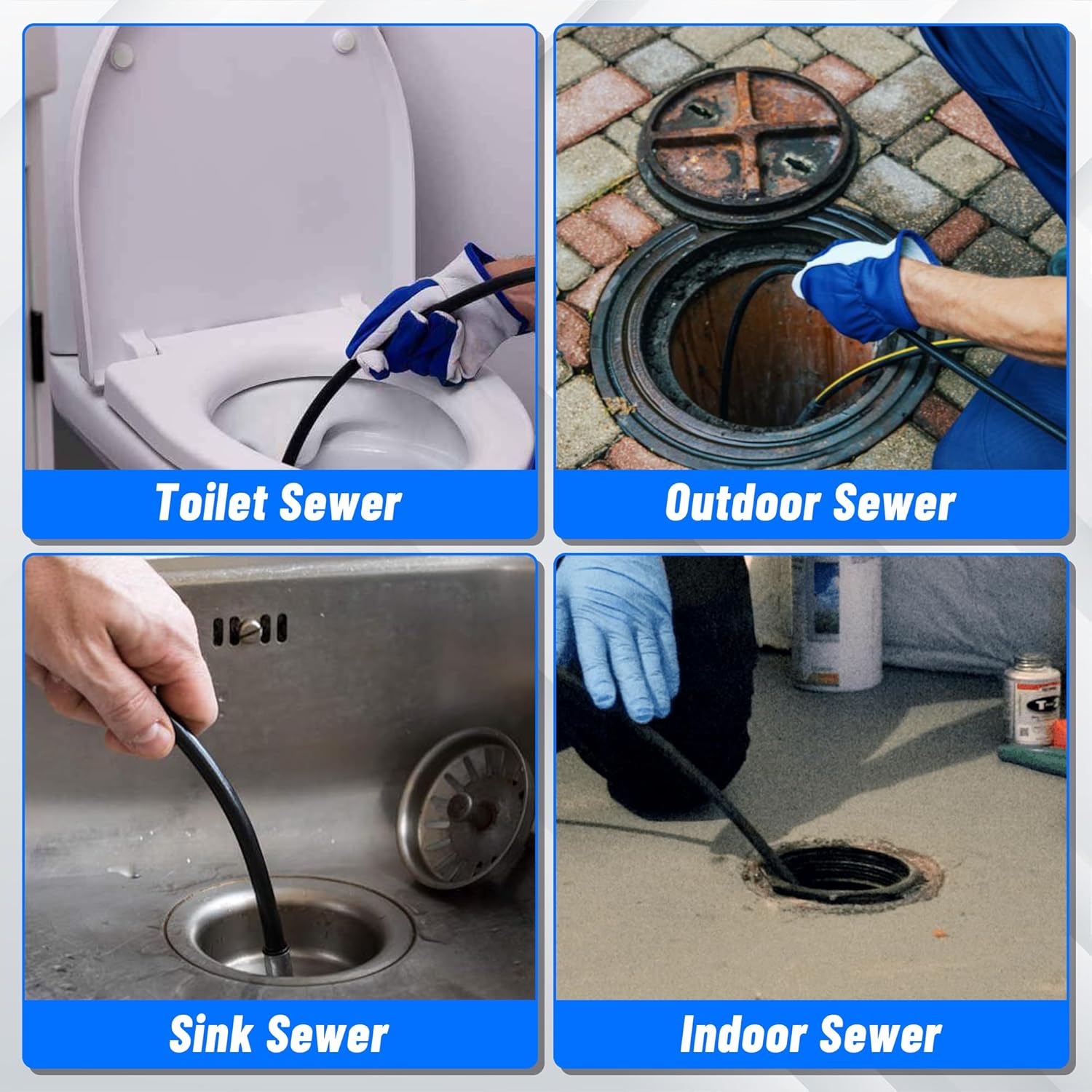 Toilet Sewer

Outdoor Sewer

Sink Sewer

Indoor Sewer