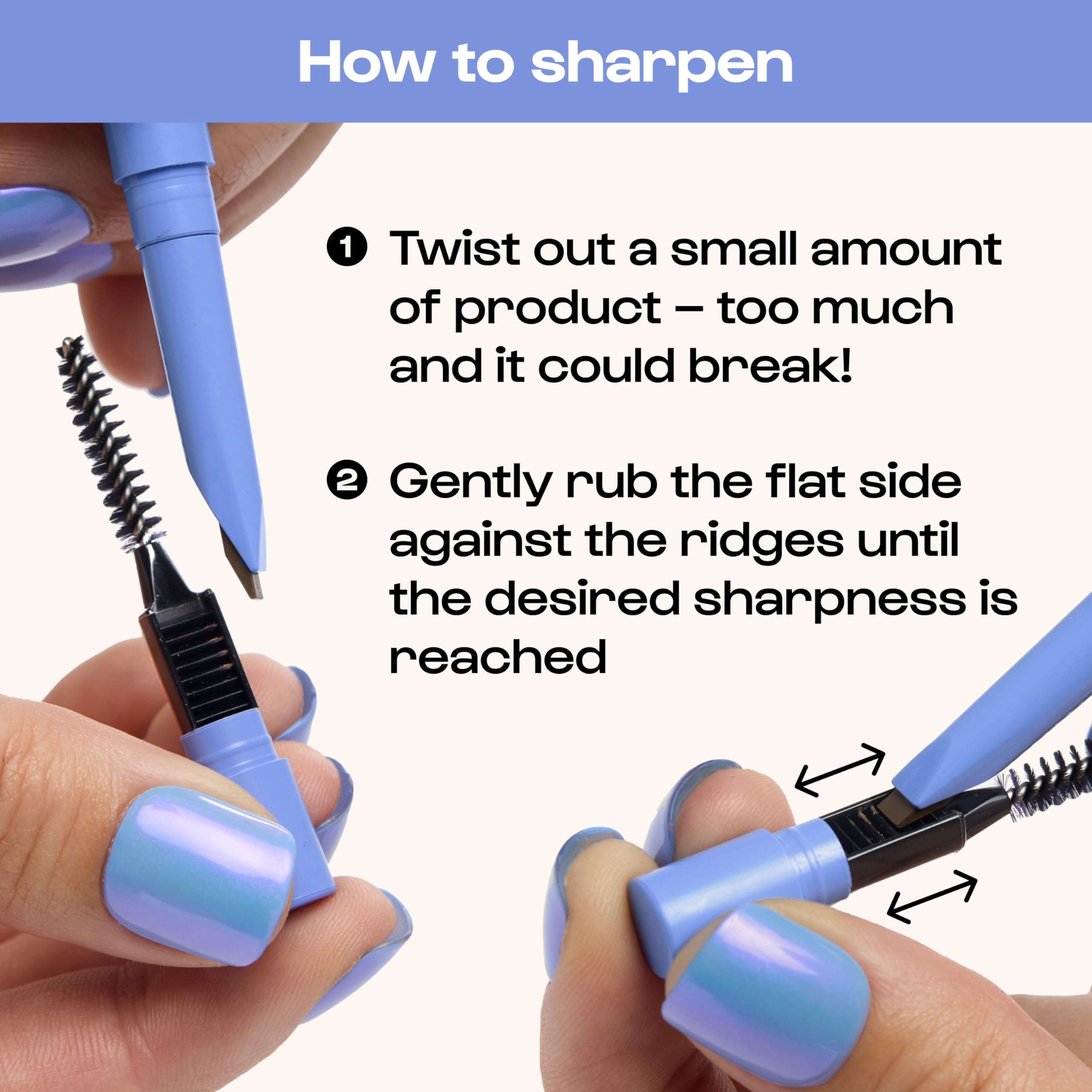 How to sharpen

1 Twist out a small amount of product – too much and it could break!

2 Gently rub the flat side against the ridges until the desired sharpness is reached