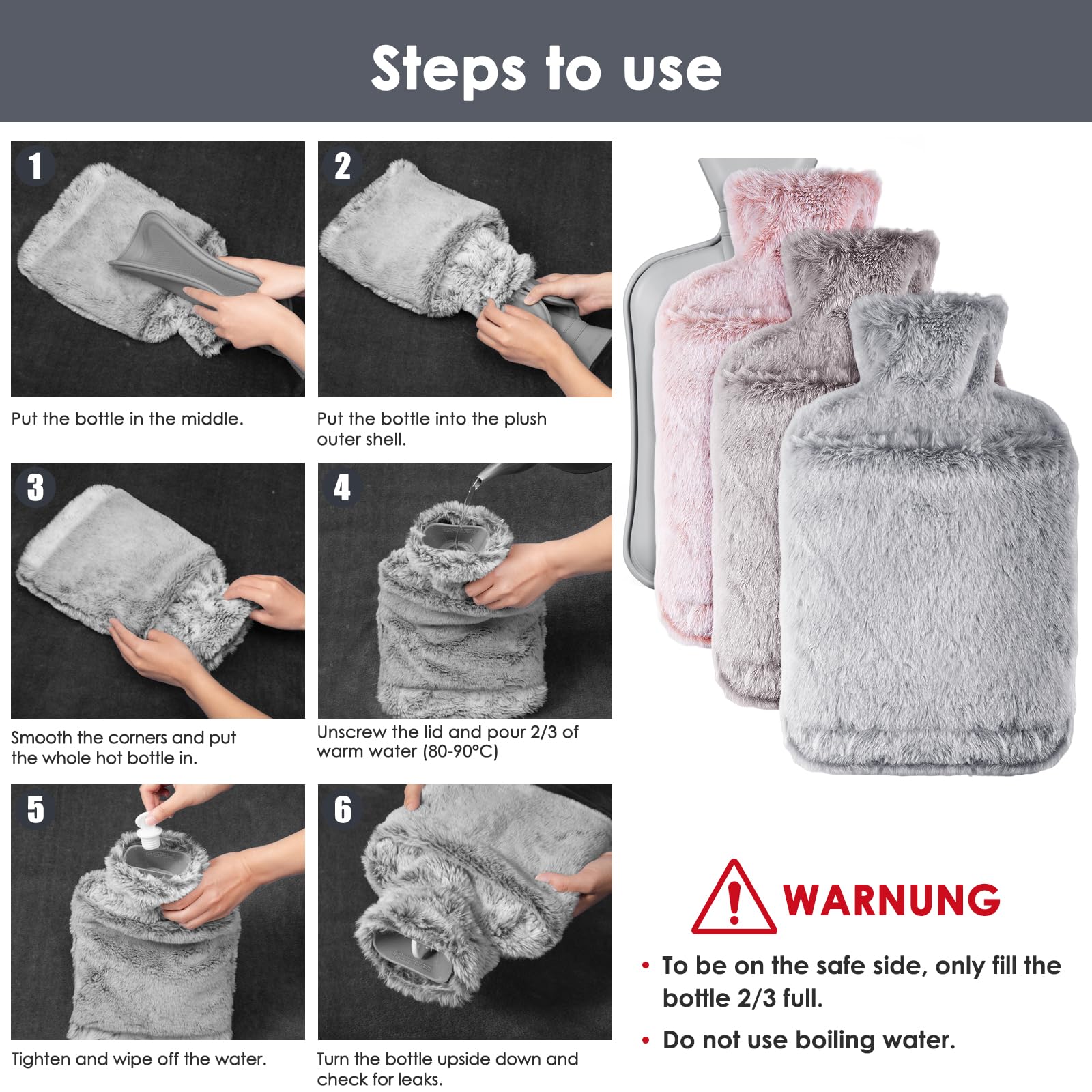 Steps to use

1

Put the bottle in the middle.

2

Put the bottle into the plush outer shell.

3

Smooth the corners and put the whole hot bottle in.

4

Unscrew the lid and pour 2/3 of warm water (80-90°C)

5

Tighten and wipe off the water.

6

Turn the bottle upside down and check for leaks.

WARNUNG

• To be on the safe side, only fill the bottle 2/3 full.

• Do not use boiling water.