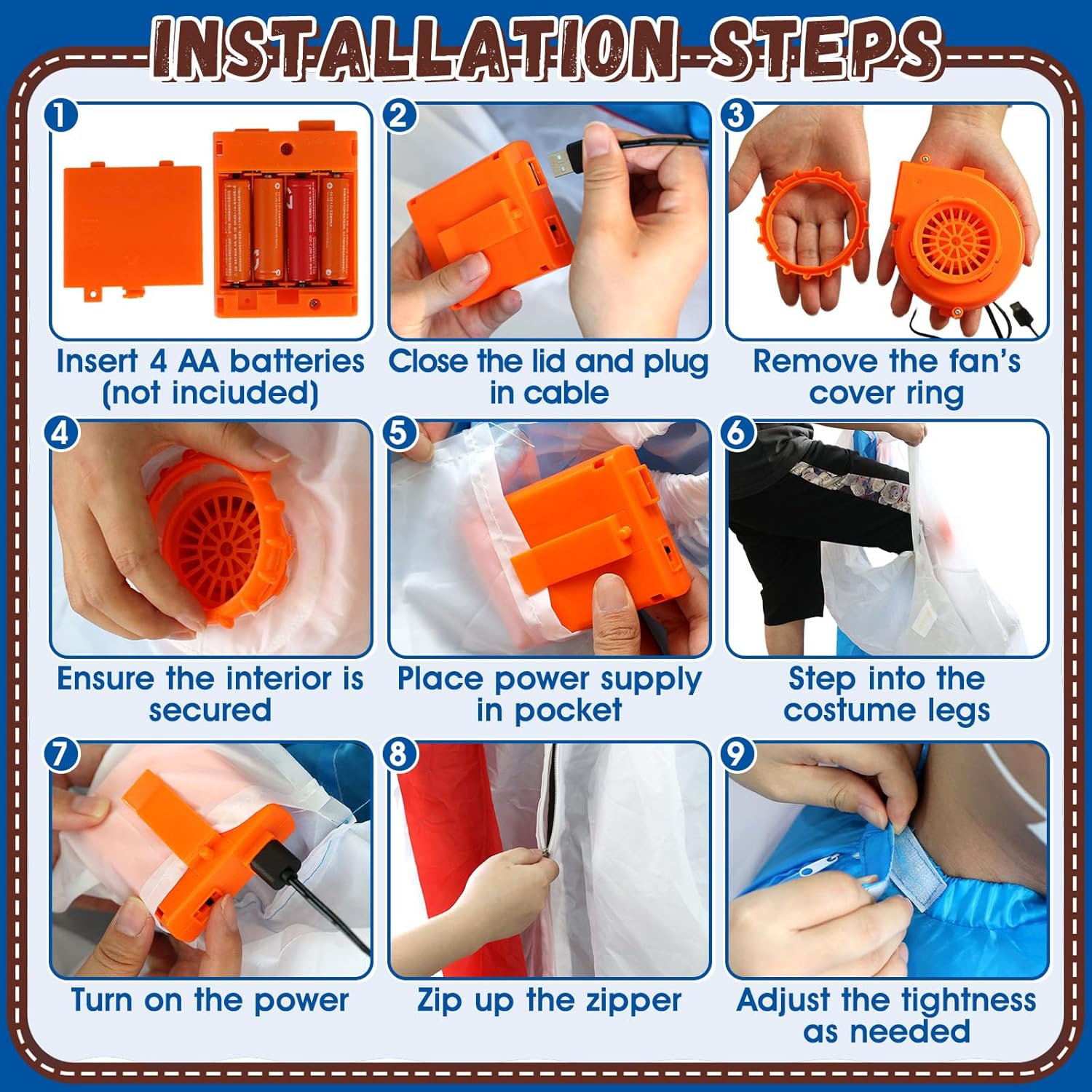 INSTALLATION STEPS

1

Insert 4 AA batteries (not inciuded)

2

Close the lid and plug in cable

3

Remove the fan's cover ring

4

Ensure the interior is secured

5

Place power supply in pocket

6

Step into the costume legs

7

Turn on the power

8

Zip up the zipper

9

Adjust the tightness as needed