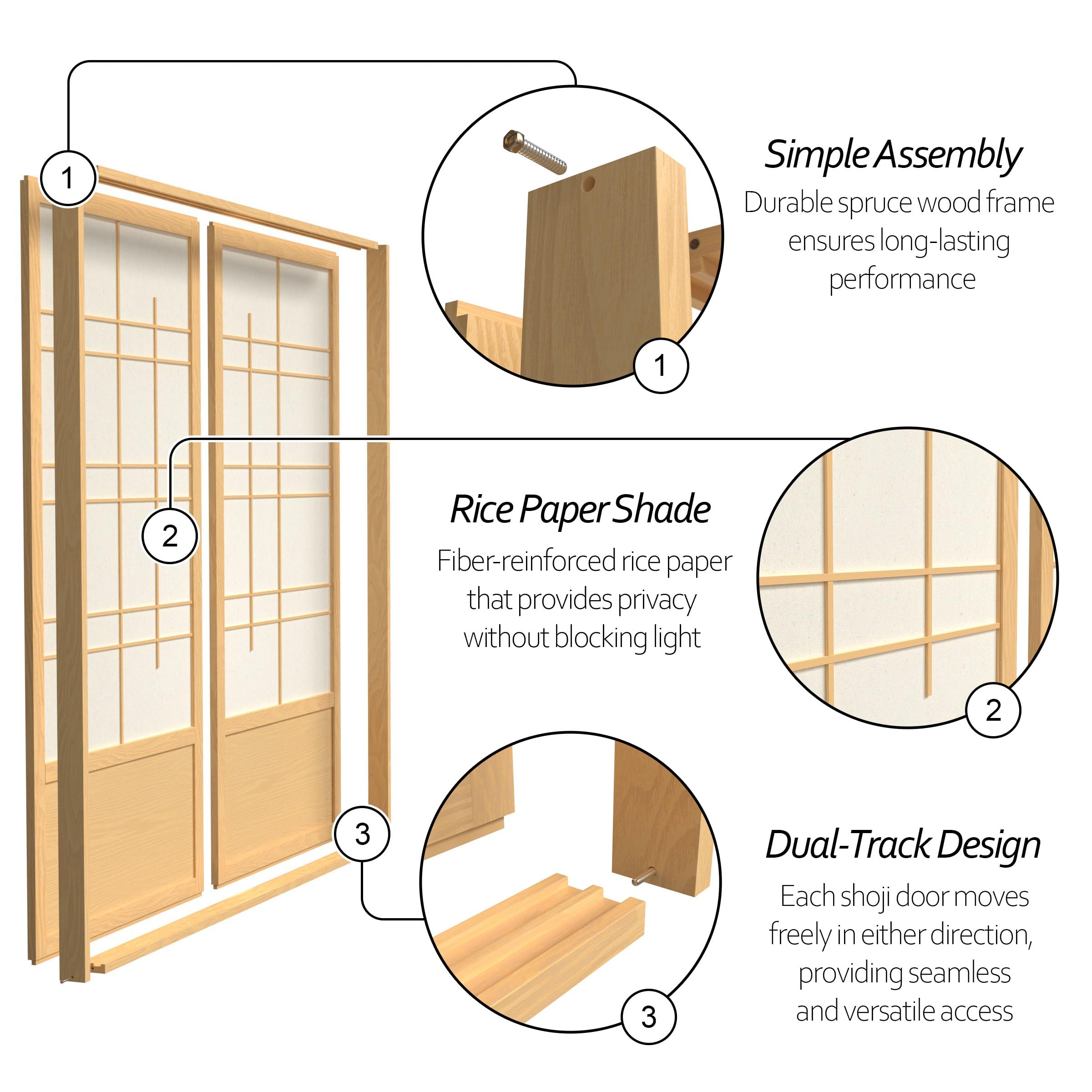 1

1

Simple Assembly

Durable spruce wood frame ensures long-lasting performance

2

Rice Paper Shade

Fiber-reinforced rice paper that provides privacy without blocking light

2

3

3

Dual-Track Design

Each shoji door moves freely in either direction, providing seamless and versatile access