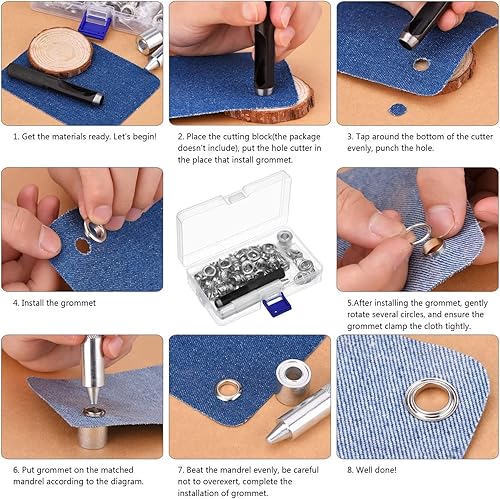 1. Get the materials ready. Let's begin!

2. Place the cutting block(the package doesn't include), put the hole cutter in the place that install grommet.

3. Tap around the bottom of the cutter evenly, punch the hole.

4. Install the grommet

5.After installing the grommet, gently rotate several circles, and ensure the grommet clamp the cloth tightly.

6. Put grommet on the matched mandrel according to the diagram.

7. Beat the mandrel evenly, be careful not to overexert, complete the installation of grommet.

8. Well done!