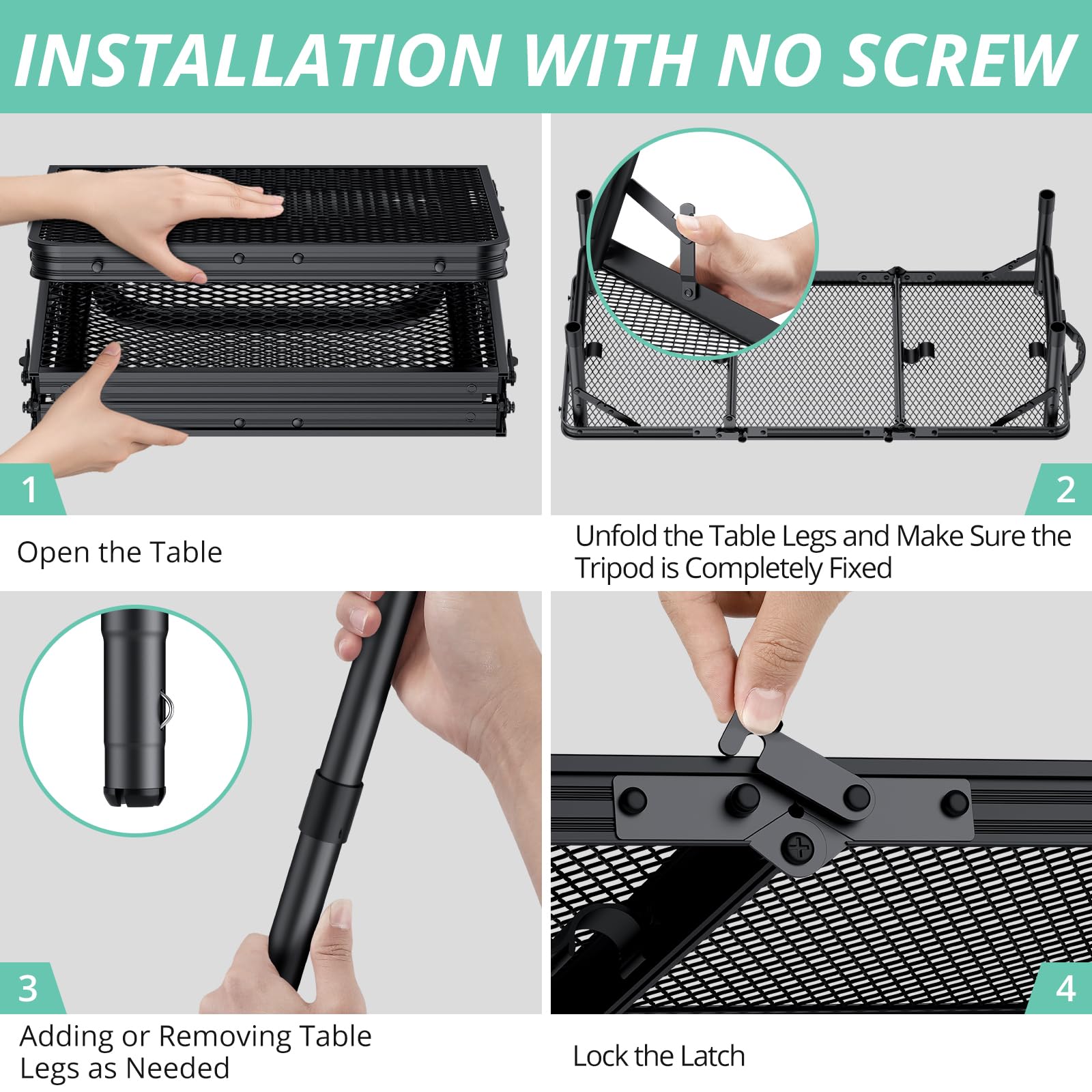 INSTALLATION WITH NO SCREW

1

Open the Table

2

Unfold the Table Legs and Make Sure the Tripod is Completely Fixed

3

Adding or Removing Table Legs as Needed

4

Lock the Latch