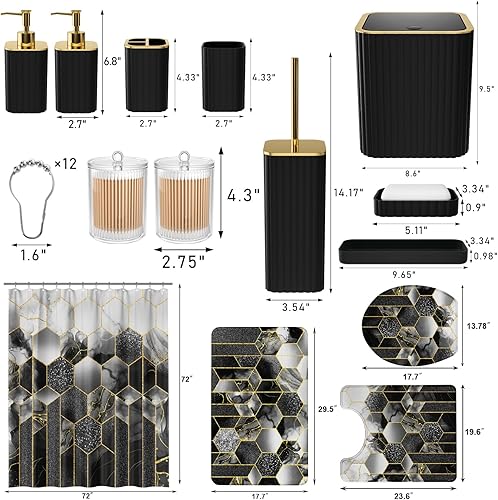 6.8"
2.7"
4.33"
2.7"
4.33"
2.7"
9.5"
8.6"
×12
1.6"
4.3"
2.75"
14.17"
3.54"
3.34"
0.9"
5.11"
3.34"
0.98"
9.65"
72"
72"
29.5"
17.7"
13.78"
17.7"
19.6"
23.6"