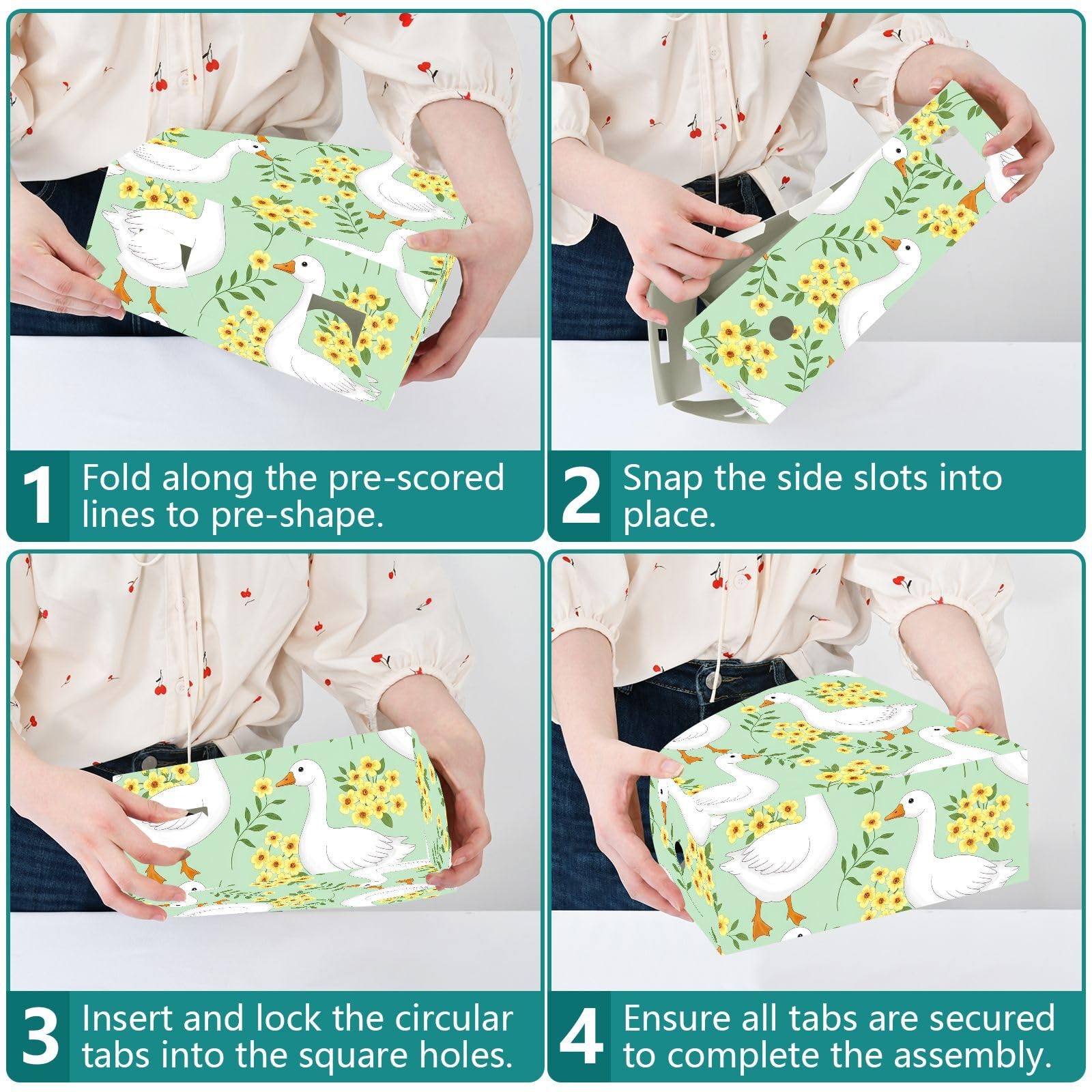 1 Fold along the pre-scored lines to pre-shape.

2 Snap the side slots into place.

3 Insert and lock the circular tabs into the square holes.

4 Ensure all tabs are secured to complete the assembly.